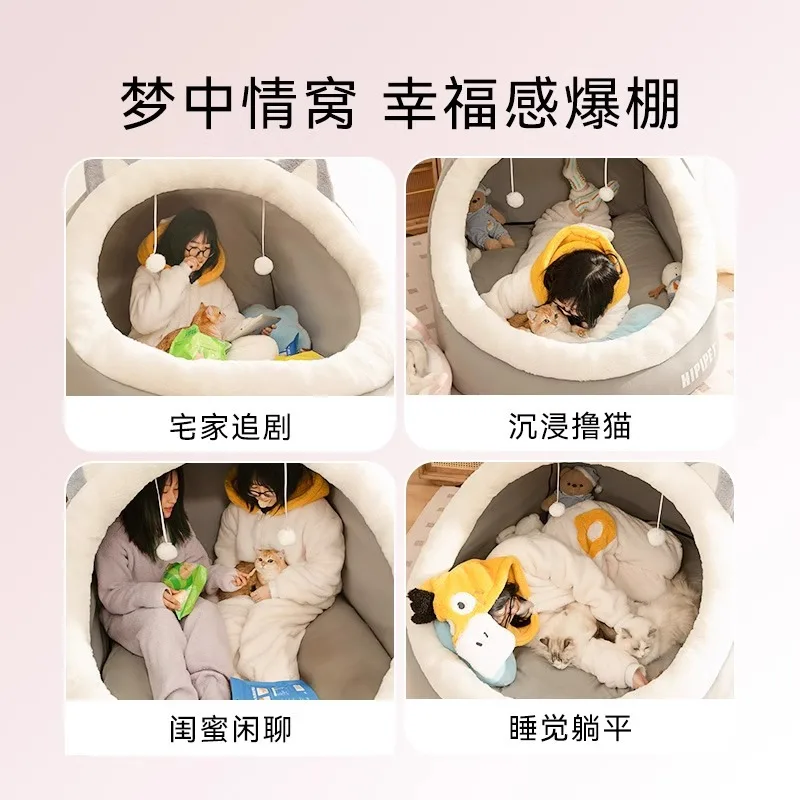 梦中情窝 幸福感爆棚

宅家追剧

HIPIPET

沉浸撸猫

闺蜜闲聊

睡觉躺平