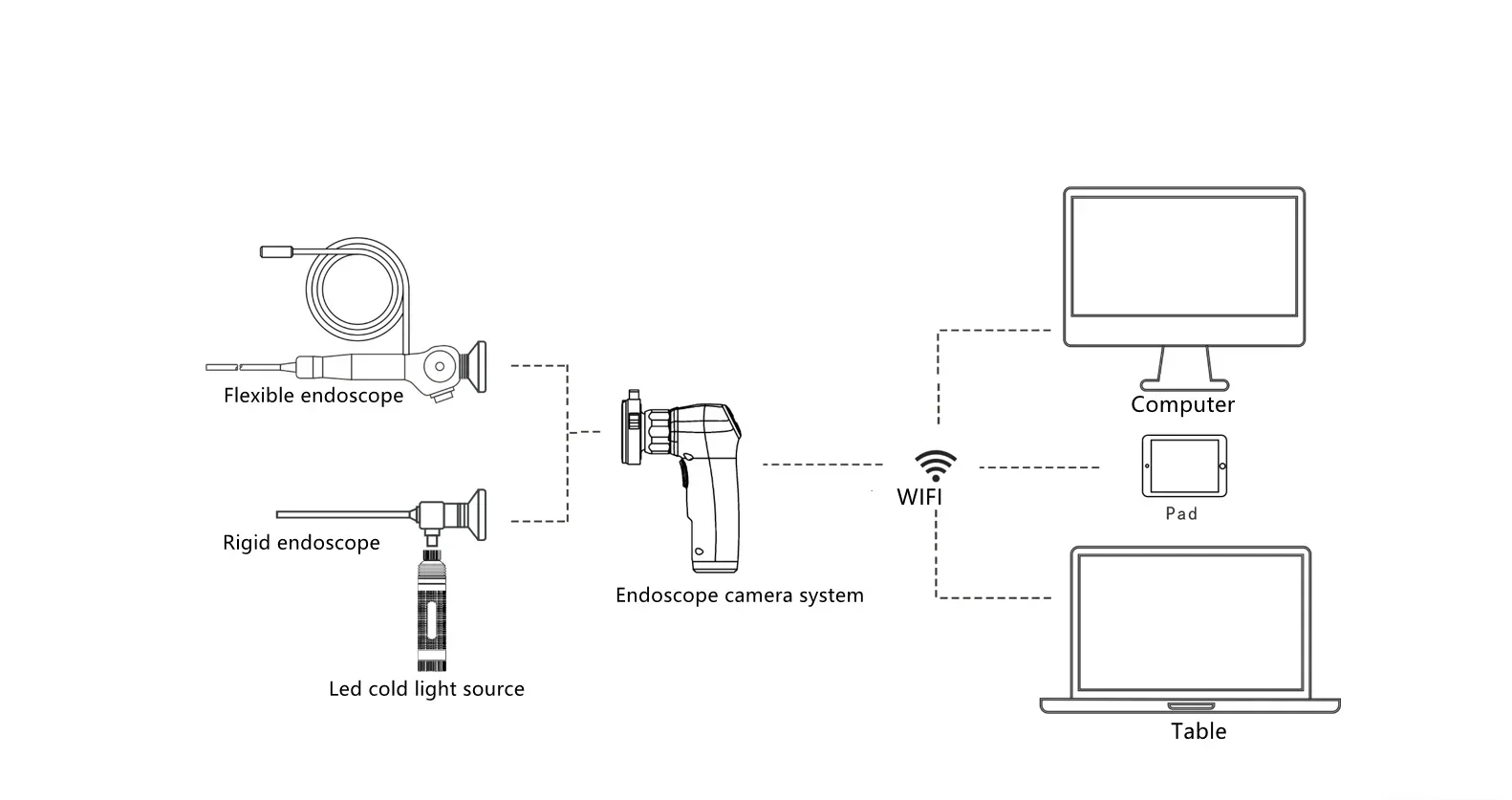 Flexible endoscope

Rigid endoscope

Led cold light source

Endoscope camera system

WIFI

Computer

Pad

Table