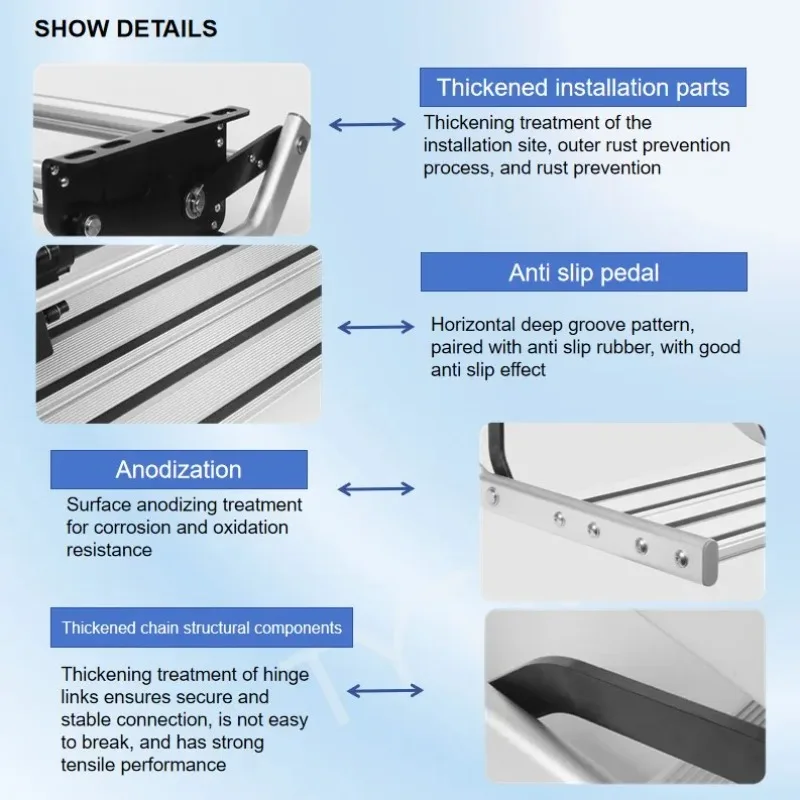 SHOW DETAILS

Thickened installation parts

Thickening treatment of the installation site, outer rust prevention process, and rust prevention

Anti slip pedal

Horizontal deep groove pattern, paired with anti slip rubber, with good anti slip effect

Anodization

Surface anodizing treatment for corrosion and oxidation resistance

Thickened chain structural components

Thickening treatment of hinge links ensures secure and stable connection, is not easy to break, and has strong tensile performance