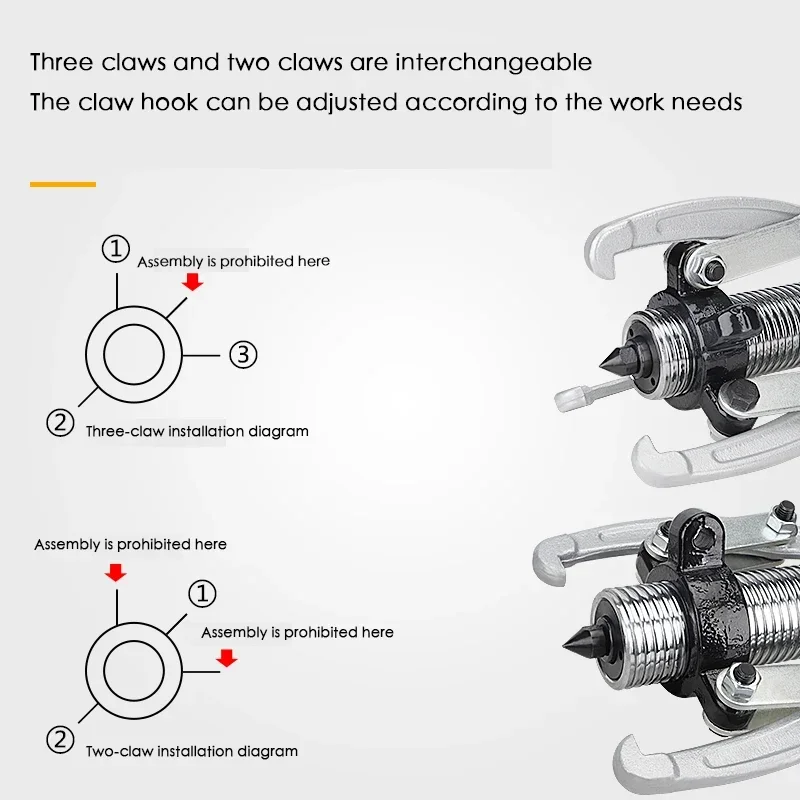 Three claws and two claws are interchangeable
The claw hook can be adjusted according to the work needs

①
Assembly is prohibited here
③
②
Three-claw installation diagram

Assembly is prohibited here
①
Assembly is prohibited here
②
Two-claw installation diagram