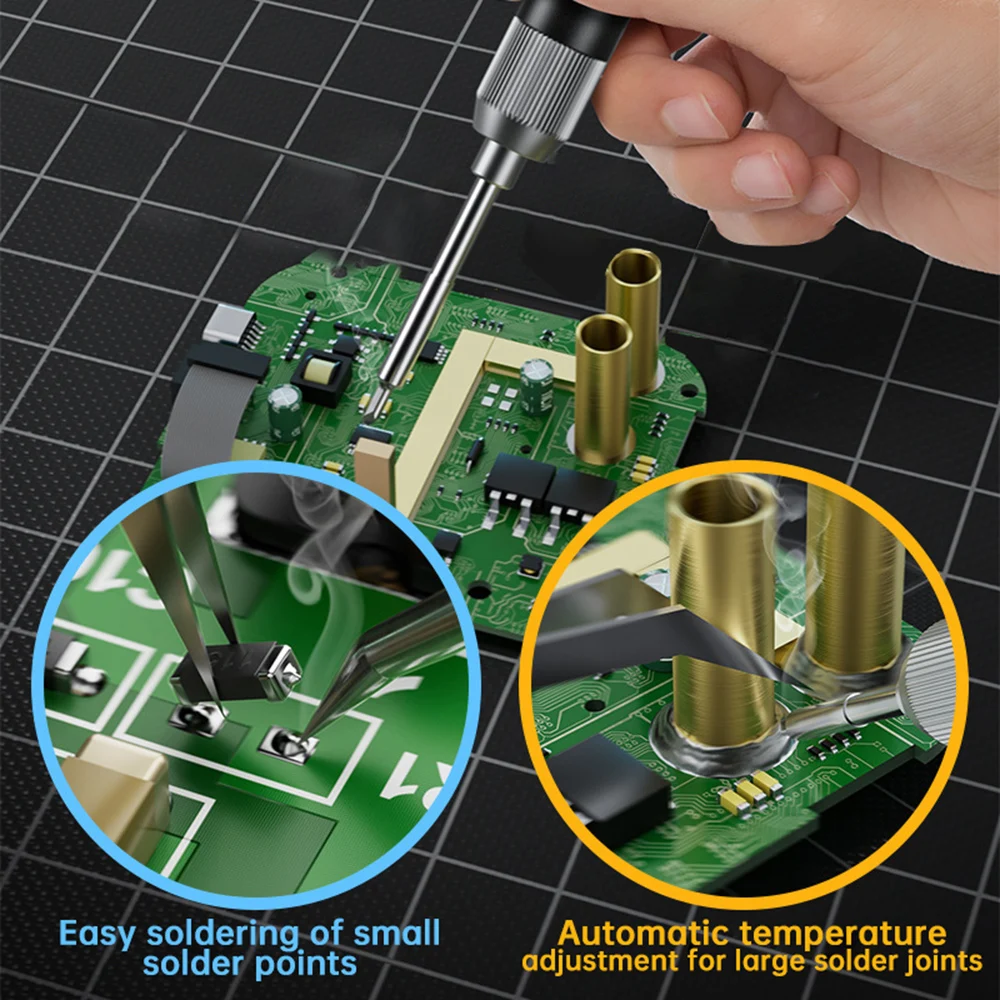 Easy soldering of small solder points

Automatic temperature adjustment for large solder joints