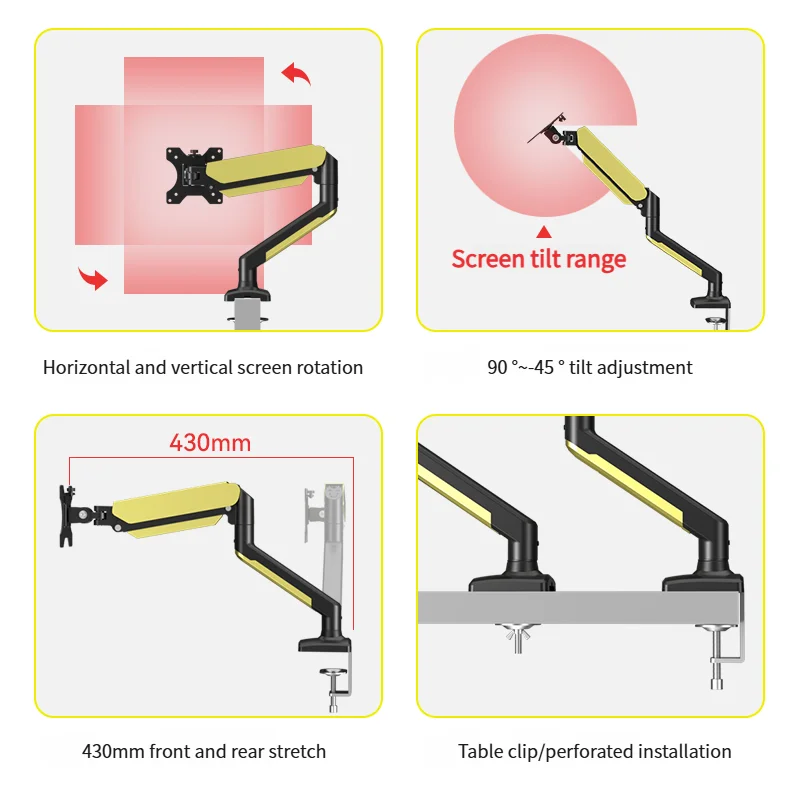 Horizontal and vertical screen rotation

Screen tilt range

90 °~-45 ° tilt adjustment

430mm

430mm front and rear stretch

Table clip/perforated installation