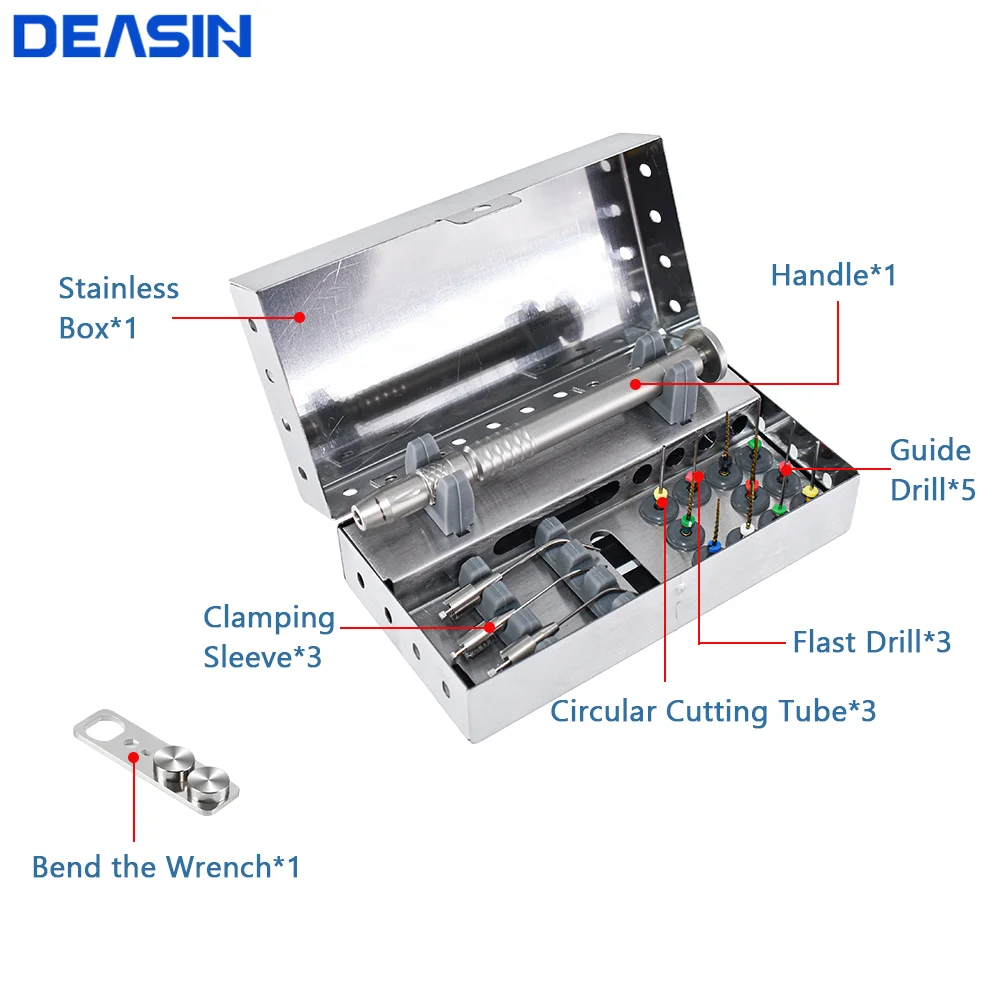 DEASIN

Stainless Box*1

Handle*1

Guide Drill*5

Clamping Sleeve*3

Flast Drill*3

Circular Cutting Tube*3

Bend the Wrench*1