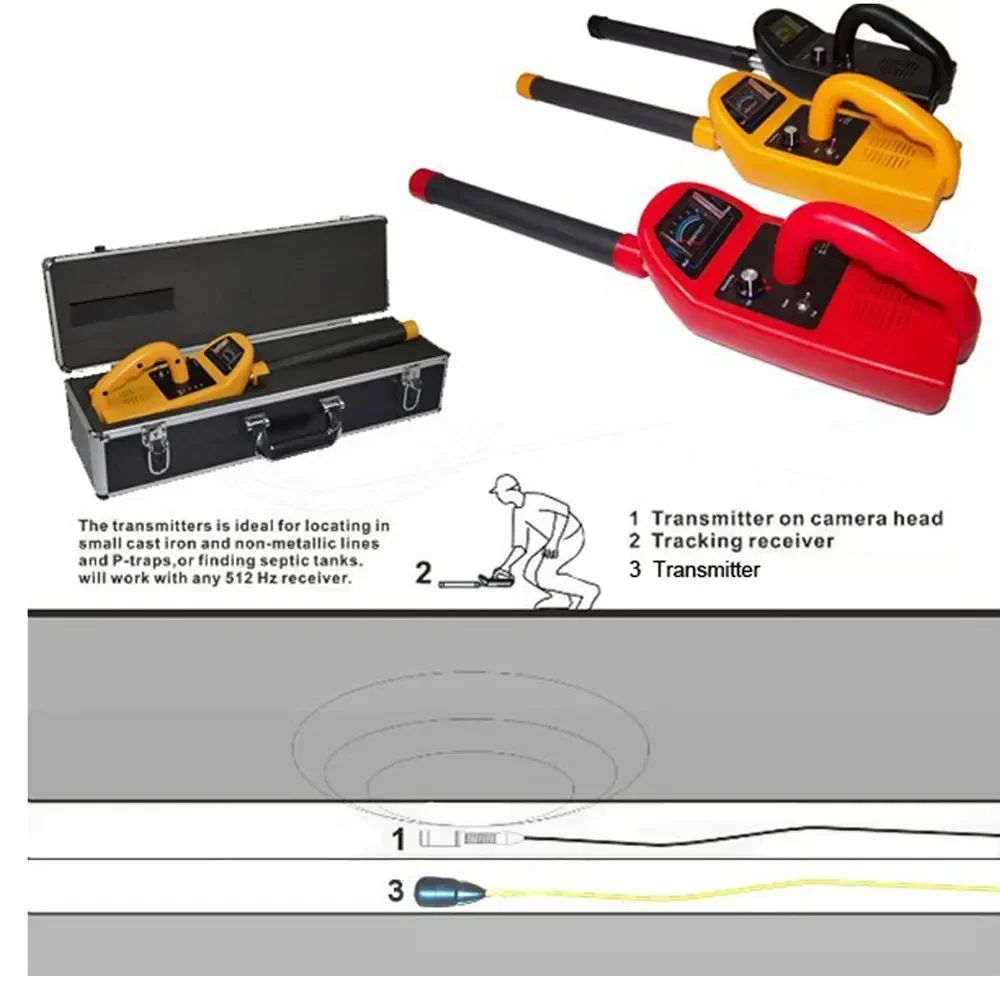 The transmitters is ideal for locating in small cast iron and non-metallic lines and P-traps,or finding septic tanks. will work with any 512 Hz receiver.

2

1 Transmitter on camera head
2 Tracking receiver
3 Transmitter

1

3