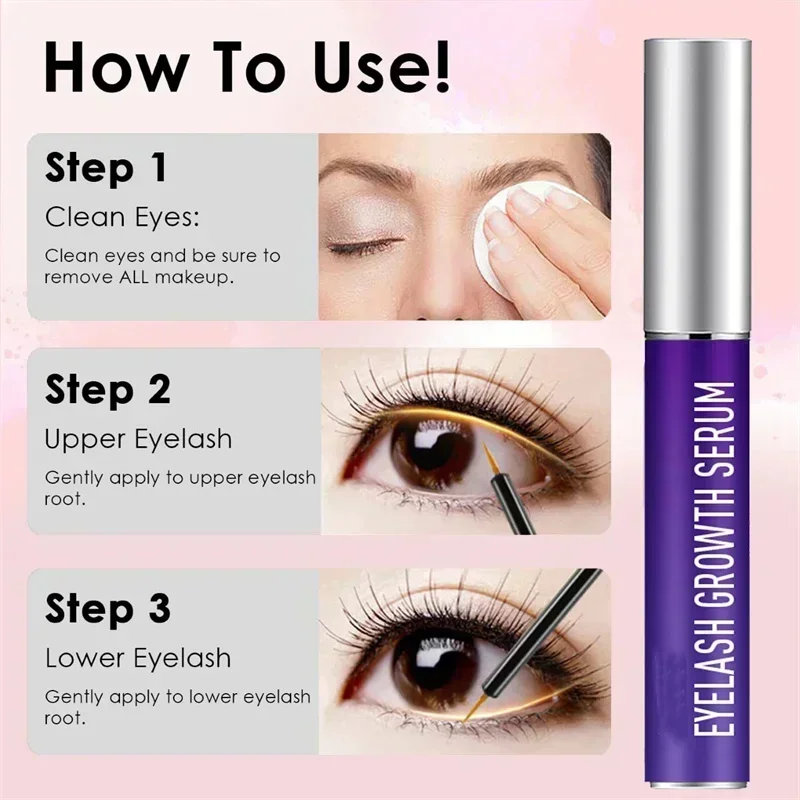 How To Use!

Step 1

Clean Eyes:

Clean eyes and be sure to remove ALL makeup.

Step 2

Upper Eyelash

Gently apply to upper eyelash root.

Step 3

Lower Eyelash

Gently apply to lower eyelash root.

EYELASH GROWTH SERUM