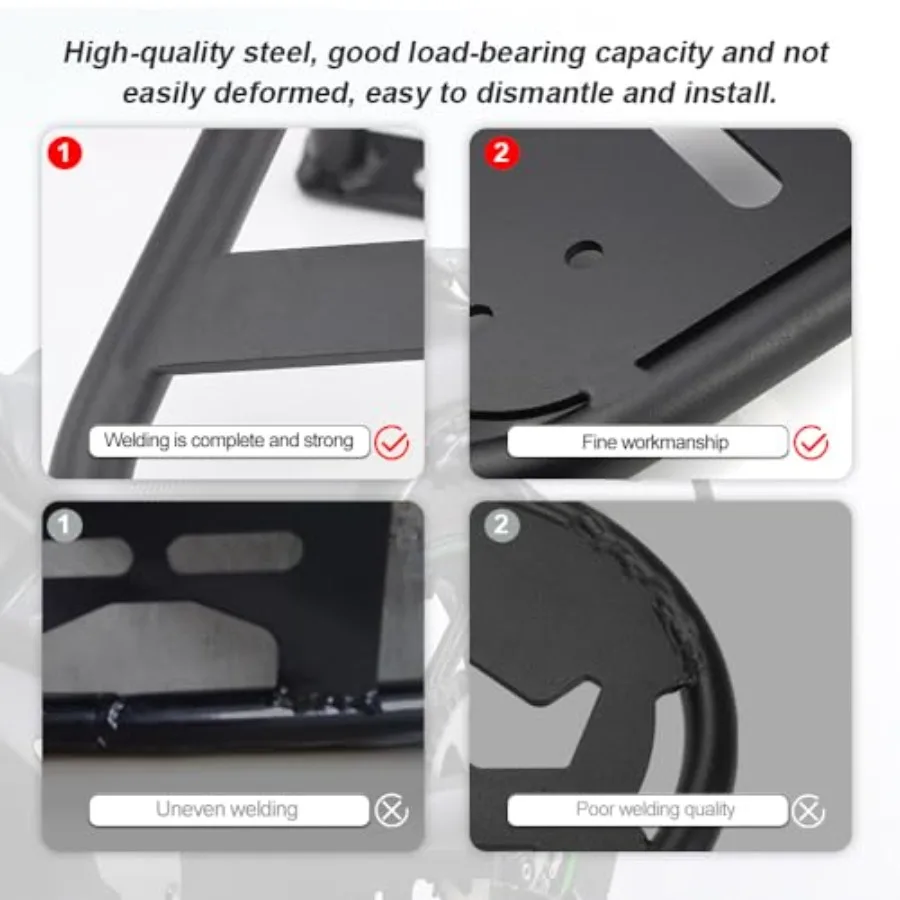 High-quality steel, good load-bearing capacity and not easily deformed, easy to dismantle and install.

1

Welding is complete and strong

2

Fine workmanship

1

Uneven welding

2

Poor welding quality