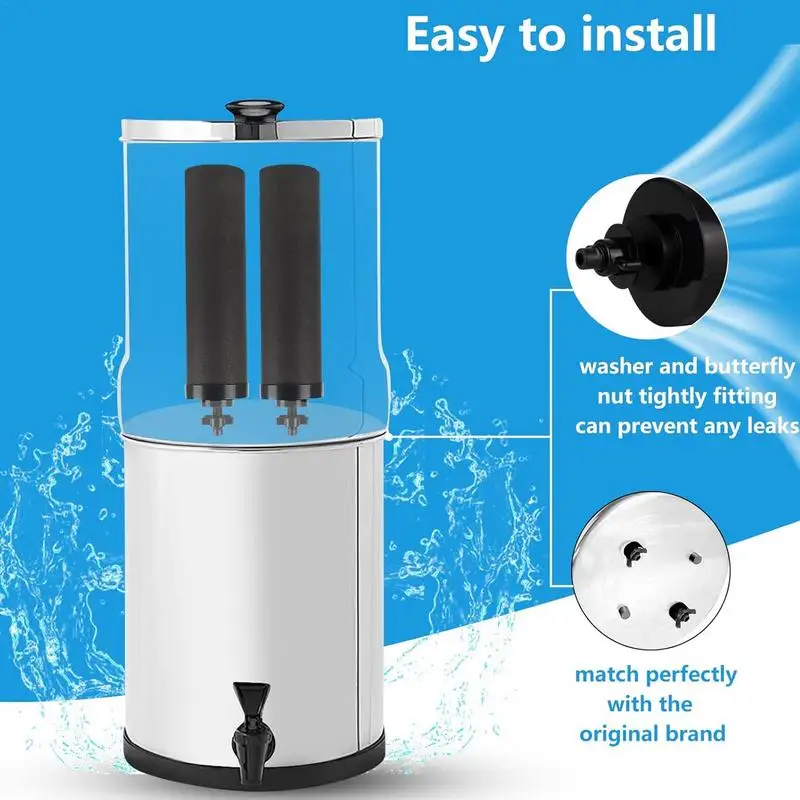 Easy to install

washer and butterfly nut tightly fitting can prevent any leaks

match perfectly with the original brand