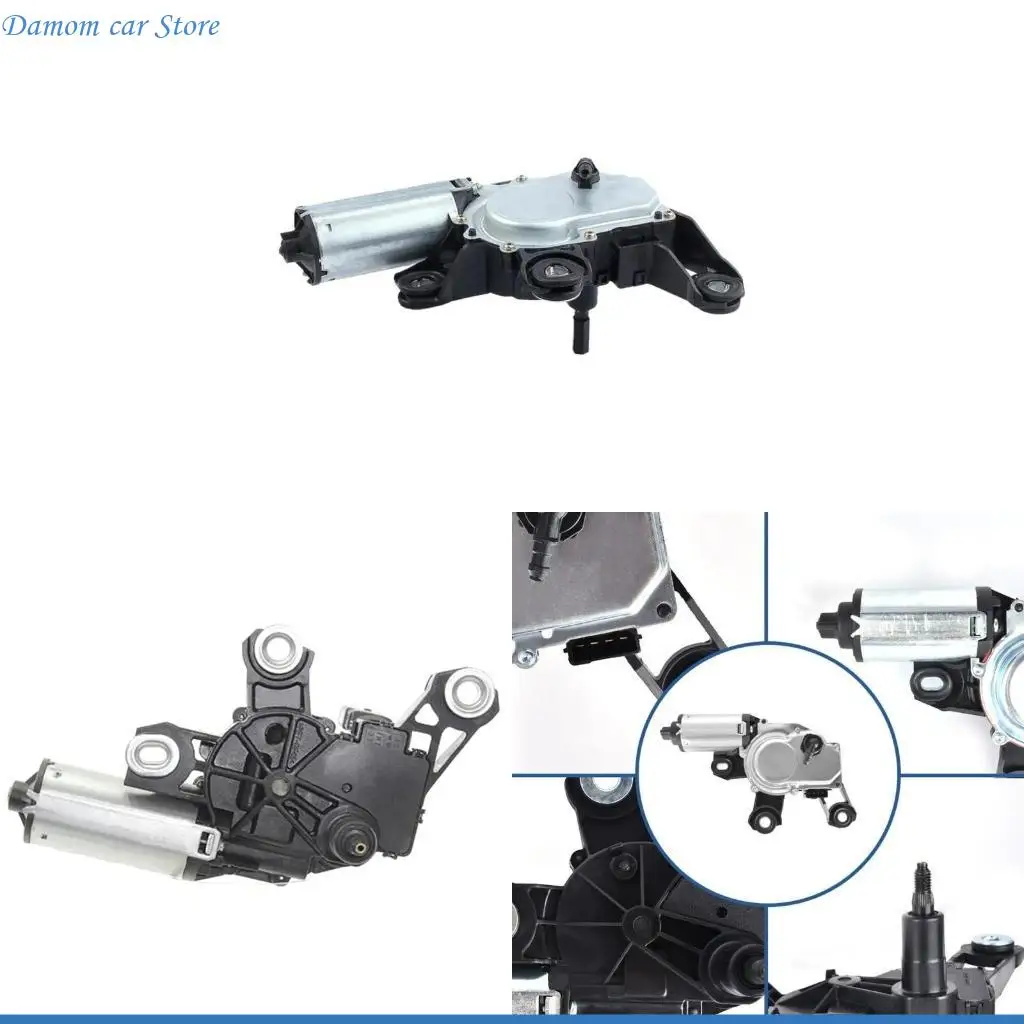 Damom car Store