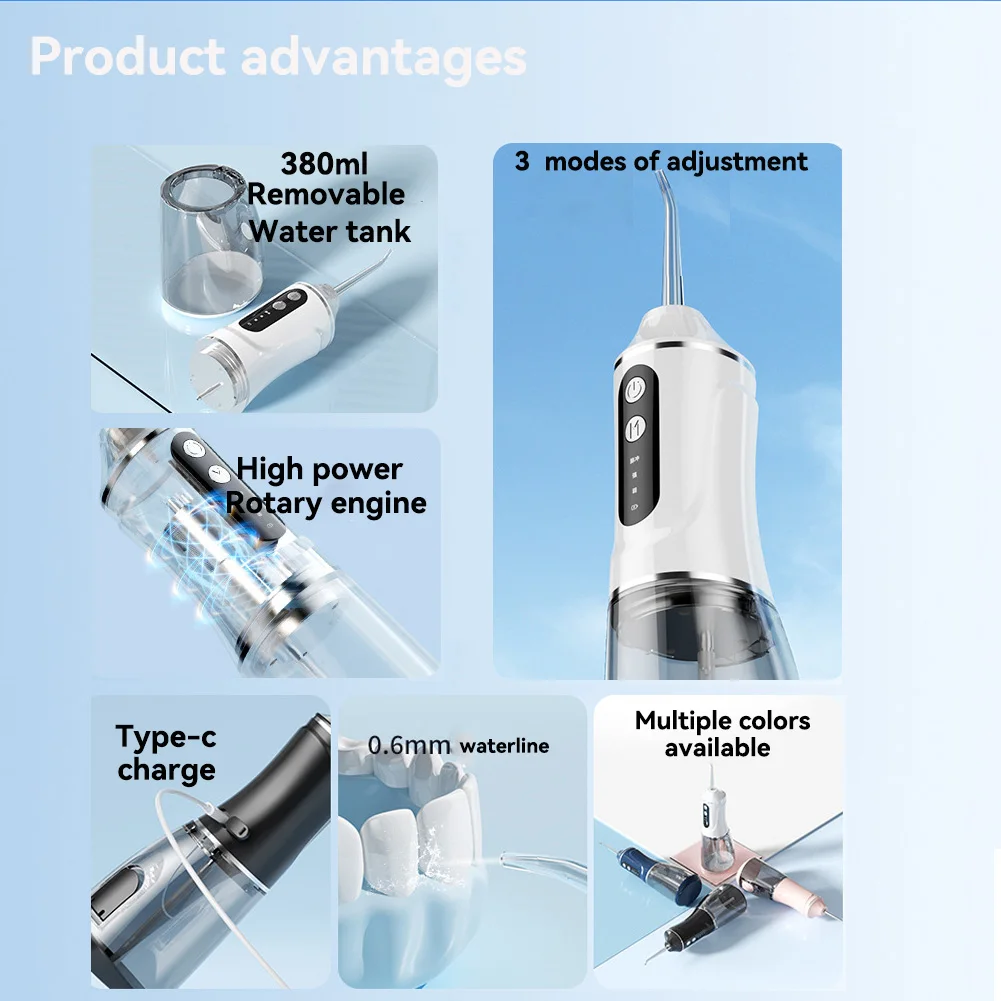 Product advantages

380ml Removable Water tank

3 modes of adjustment

High power Rotary engine

Type-c charge

0.6mm waterline

Multiple colors available