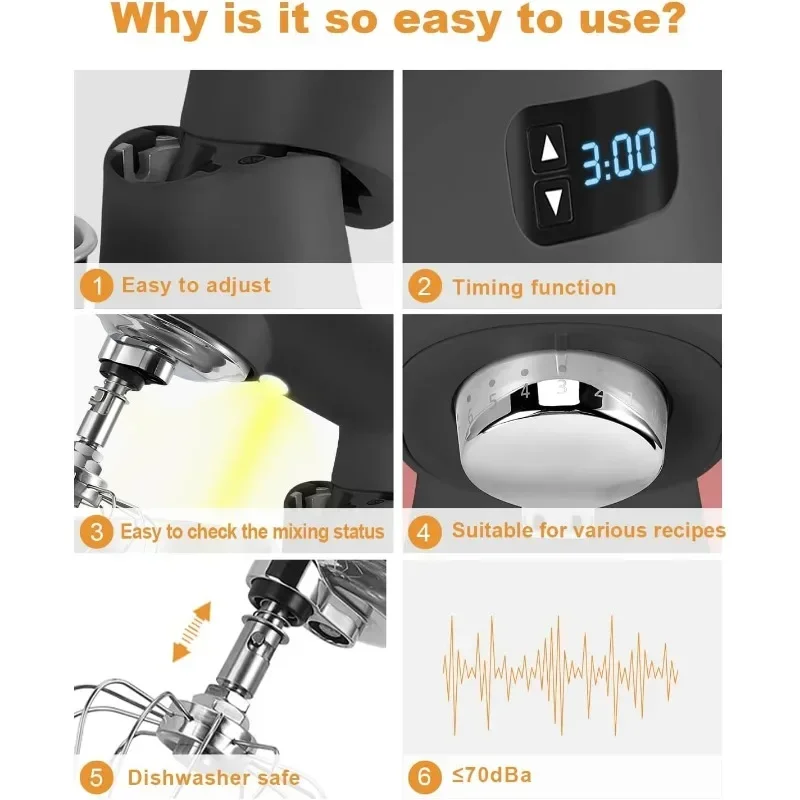 Why is it so easy to use?

3:00

1 Easy to adjust

2 Timing function

6 5 4 3 2 1

3 Easy to check the mixing status

4 Suitable for various recipes

5 Dishwasher safe

6 ≤70dBa