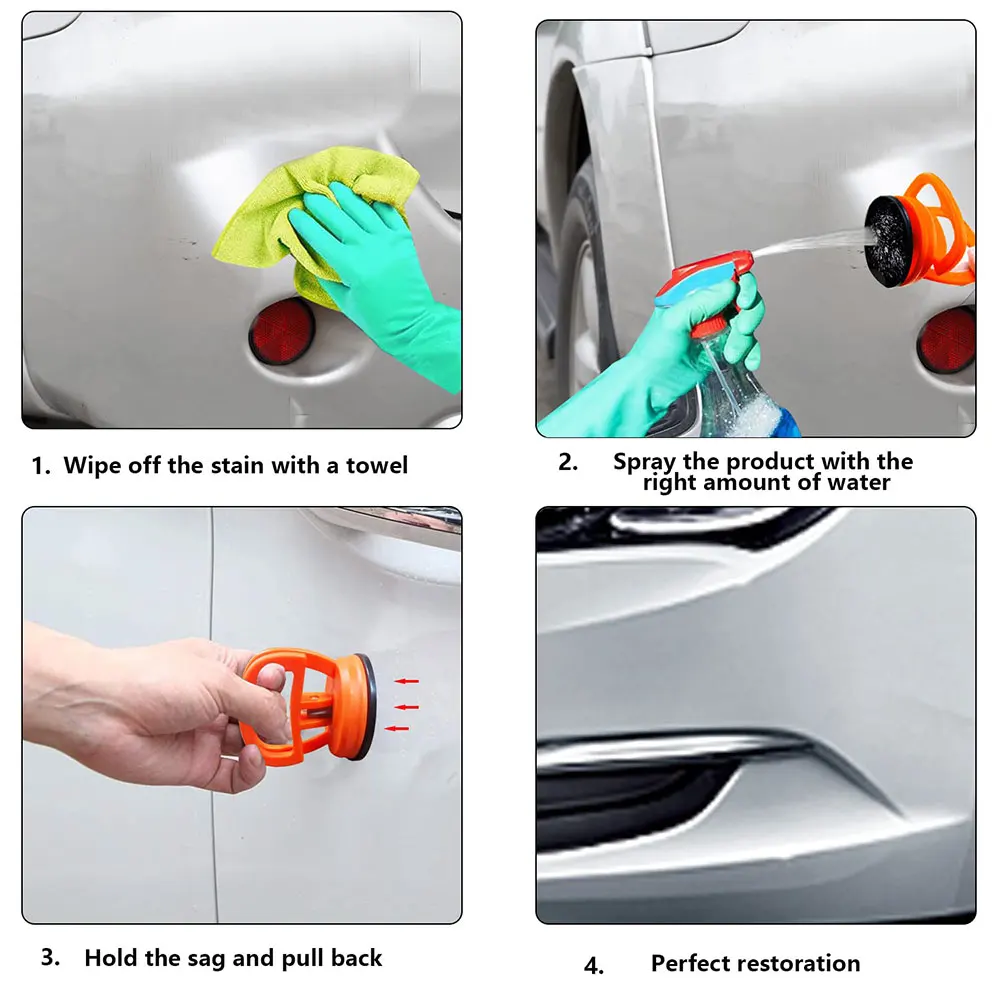 1. Wipe off the stain with a towel

2. Spray the product with the right amount of water

3. Hold the sag and pull back

4. Perfect restoration