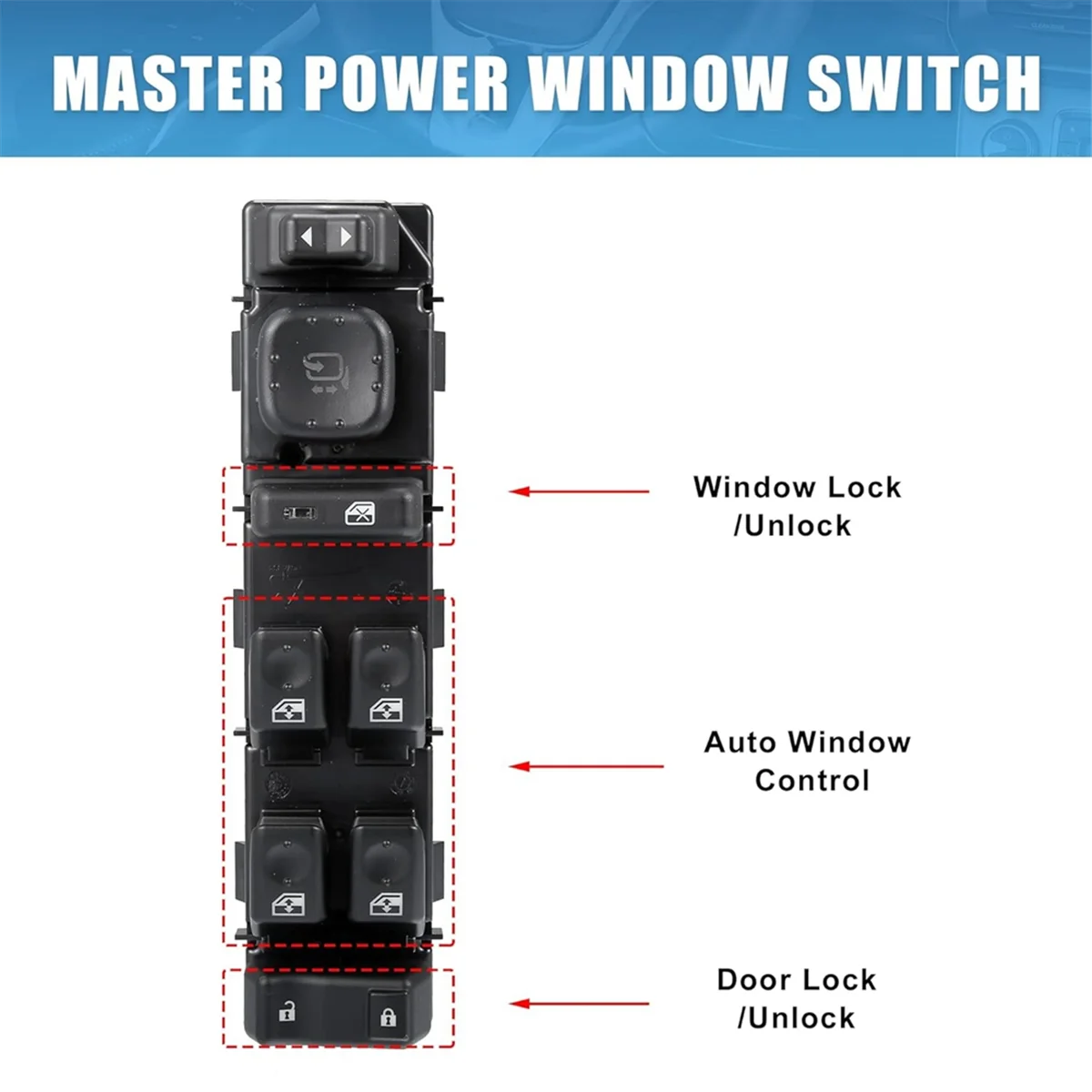 MASTER POWER WINDOW SWITCH

Window Lock /Unlock

Auto Window Control

Door Lock /Unlock