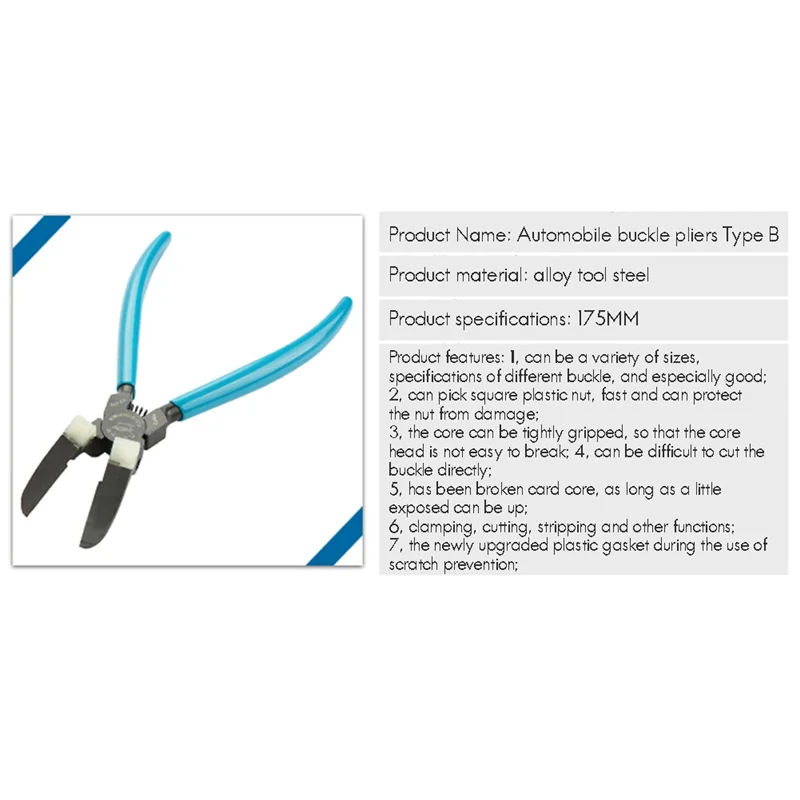 Product Name: Automobile buckle pliers Type B

Product material: alloy tool steel

Product specifications: 175MM

Product features: 1, can be a variety of sizes, specifications of different buckle, and especially good;
2, can pick square plastic nut, fast and can protect the nut from damage;
3, the core can be tightly gripped, so that the core head is not easy to break; 4, can be difficult to cut the buckle directly;
5, has been broken card core, as long as a little exposed can be up;
6, clamping, cutting, stripping and other functions;
7, the newly upgraded plastic gasket during the use of scratch prevention;