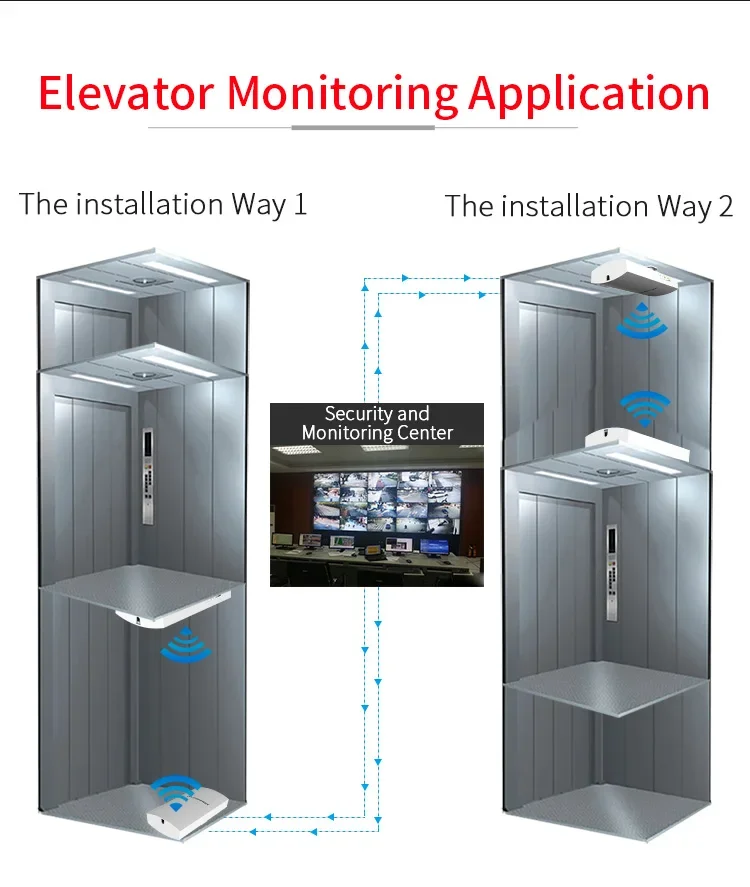 Elevator Monitoring Application

The installation Way 1

The installation Way 2

Security and Monitoring Center