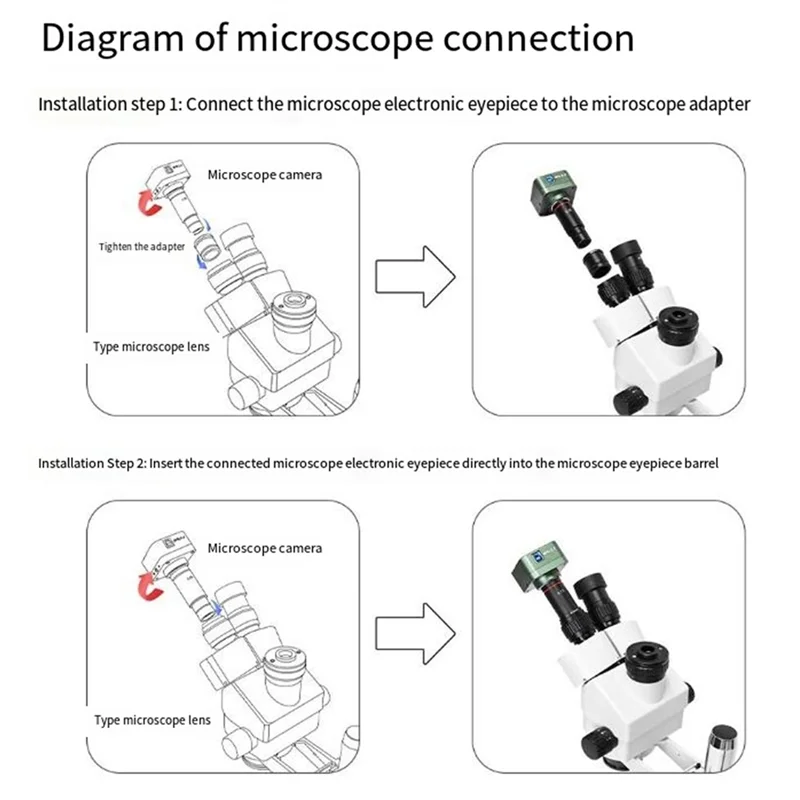 Diagram of microscope connection

Installation step 1: Connect the microscope electronic eyepiece to the microscope adapter

Microscope camera

Tighten the adapter

Type microscope lens

Installation Step 2: Insert the connected microscope electronic eyepiece directly into the microscope eyepiece barrel

Microscope camera

Type microscope lens