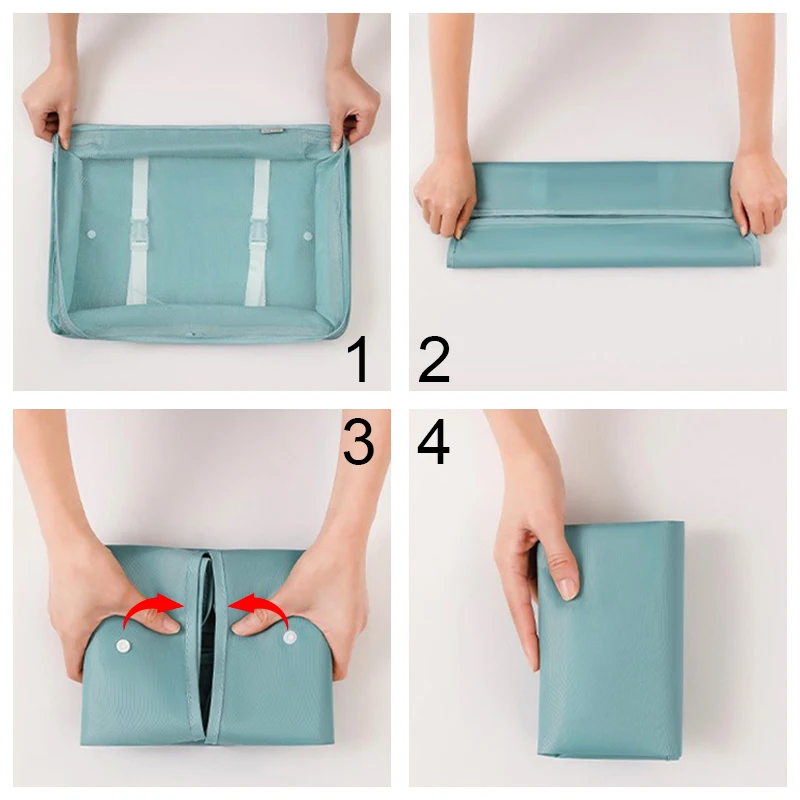 1
2
3
4