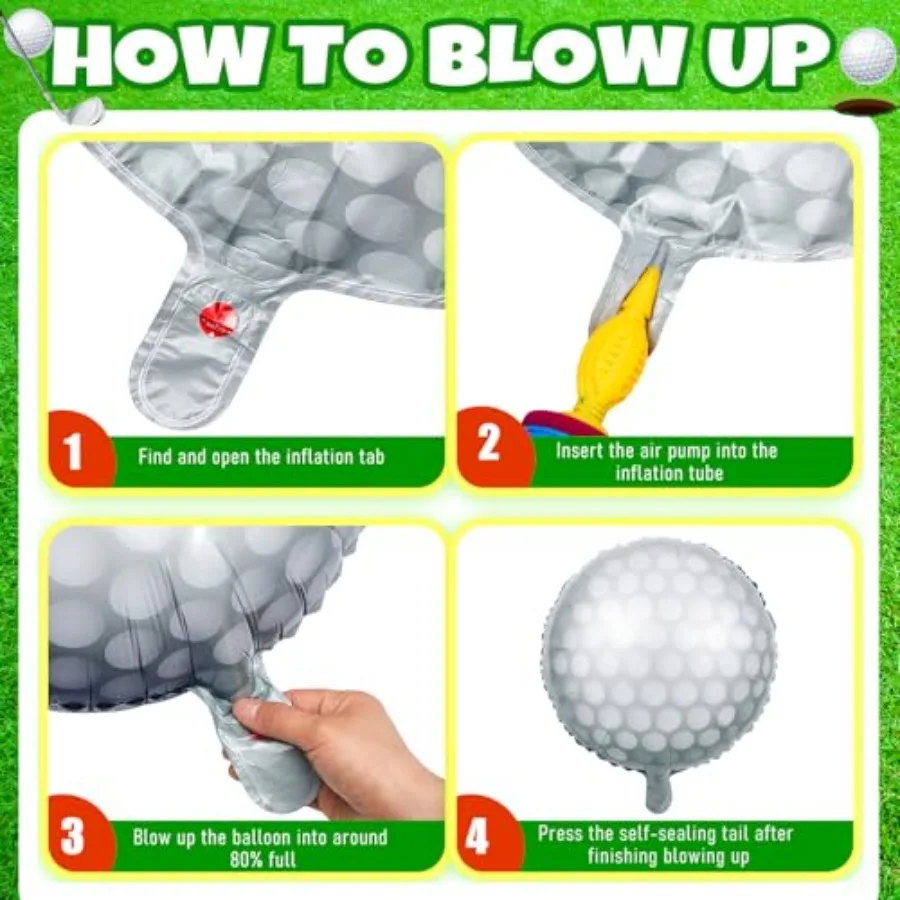 HOW TO BLOW UP

1 Find and open the inflation tab

2 Insert the air pump into the inflation tube

3 Blow up the balloon into around 80% full

4 Press the self-sealing tail after finishing blowing up