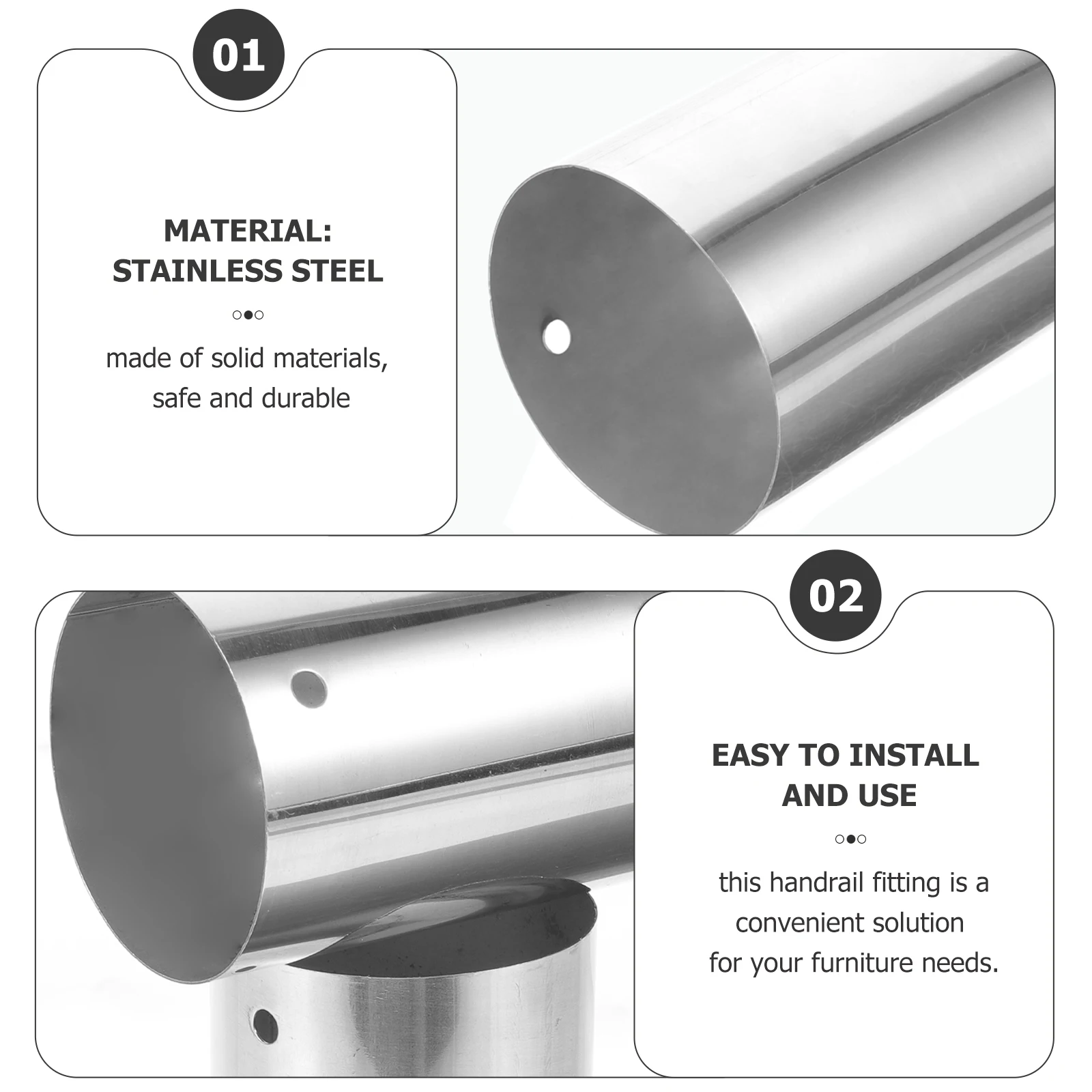 01

MATERIAL:
STAINLESS STEEL

made of solid materials, safe and durable

02

EASY TO INSTALL
AND USE

this handrail fitting is a convenient solution for your furniture needs.