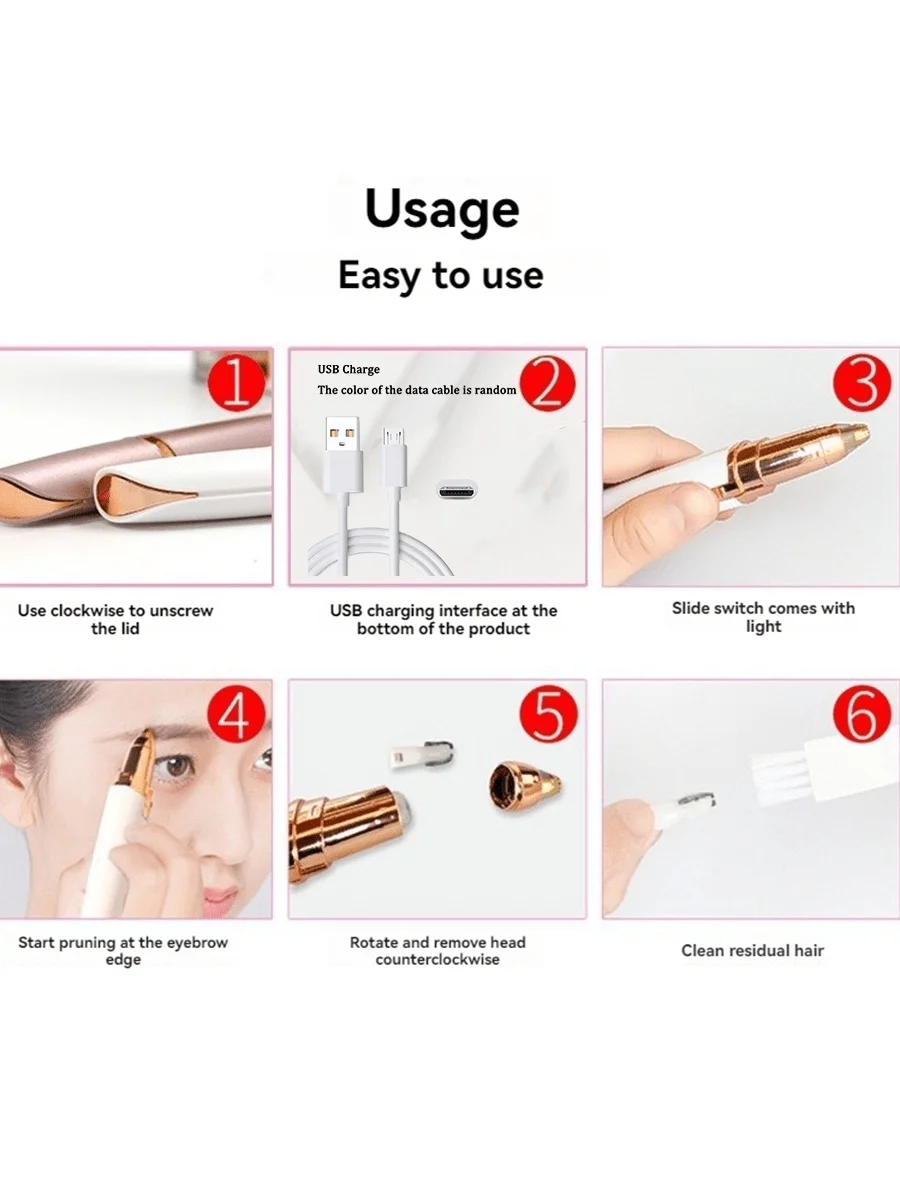 Usage
Easy to use

1

Use clockwise to unscrew the lid

USB Charge
The color of the data cable is random
2

USB charging interface at the bottom of the product

3

Slide switch comes with light

4

Start pruning at the eyebrow edge

5

Rotate and remove head counterclockwise

6

Clean residual hair