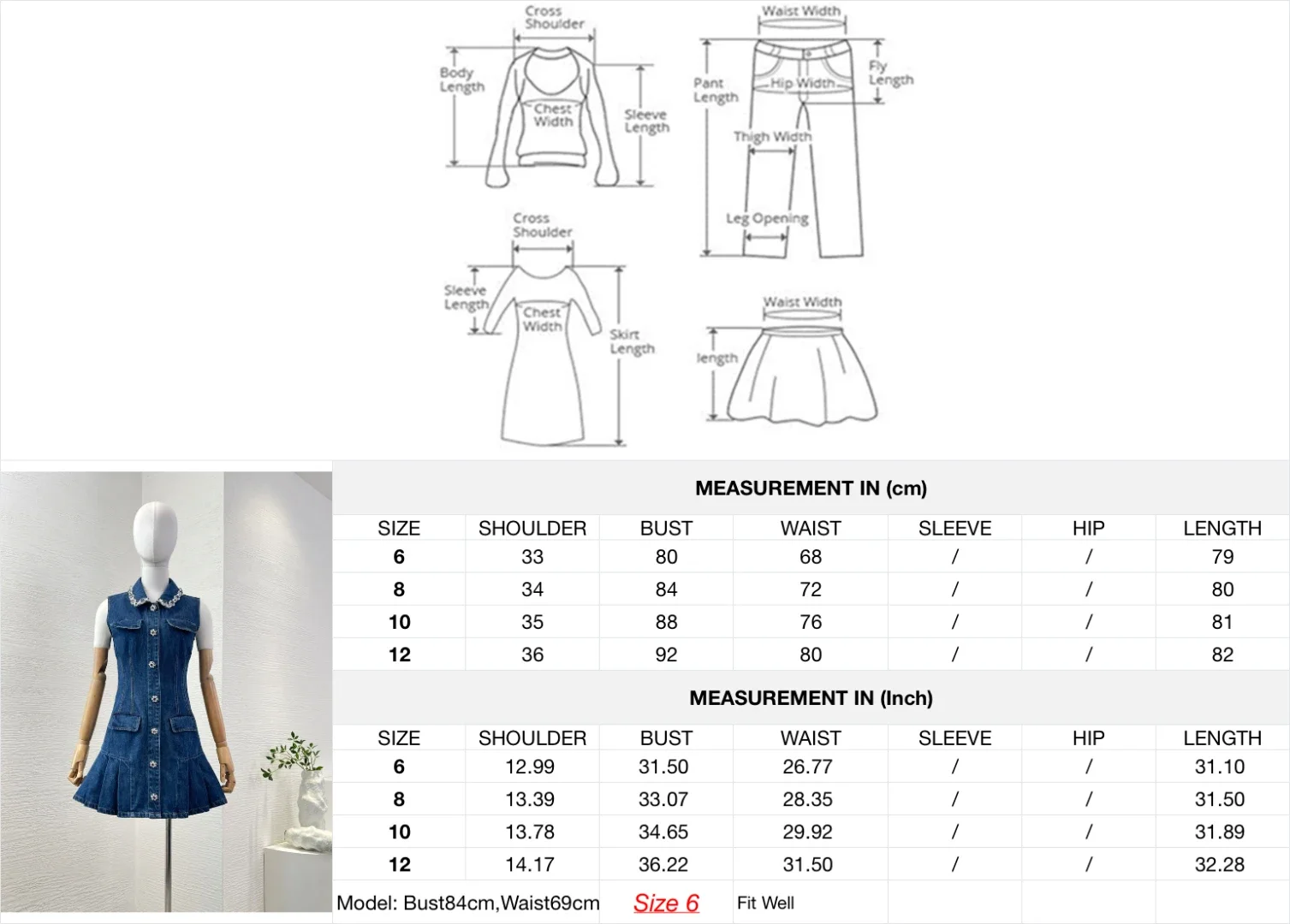 Cross Shoulder
Body Length
Chest Width
Sleeve Length
Waist Width
Pant Length
Hip Width
Fly Length
Thigh Width
Leg Opening
Cross Shoulder
Sleeve Length
Chest Width
Skirt Length
Waist Width
length

MEASUREMENT IN (cm)

| SIZE | SHOULDER | BUST | WAIST | SLEEVE | HIP | LENGTH |
|---|---|---|---|---|---|---|
| 6 | 33 | 80 | 68 | / | / | 79 |
| 8 | 34 | 84 | 72 | / | / | 80 |
| 10 | 35 | 88 | 76 | / | / | 81 |
| 12 | 36 | 92 | 80 | / | / | 82 |

MEASUREMENT IN (Inch)

| SIZE | SHOULDER | BUST | WAIST | SLEEVE | HIP | LENGTH |
|---|---|---|---|---|---|---|
| 6 | 12.99 | 31.50 | 26.77 | / | / | 31.10 |
| 8 | 13.39 | 33.07 | 28.35 | / | / | 31.50 |
| 10 | 13.78 | 34.65 | 29.92 | / | / | 31.89 |
| 12 | 14.17 | 36.22 | 31.50 | / | / | 32.28 |

Model: Bust84cm,Waist69cm Size 6 Fit Well