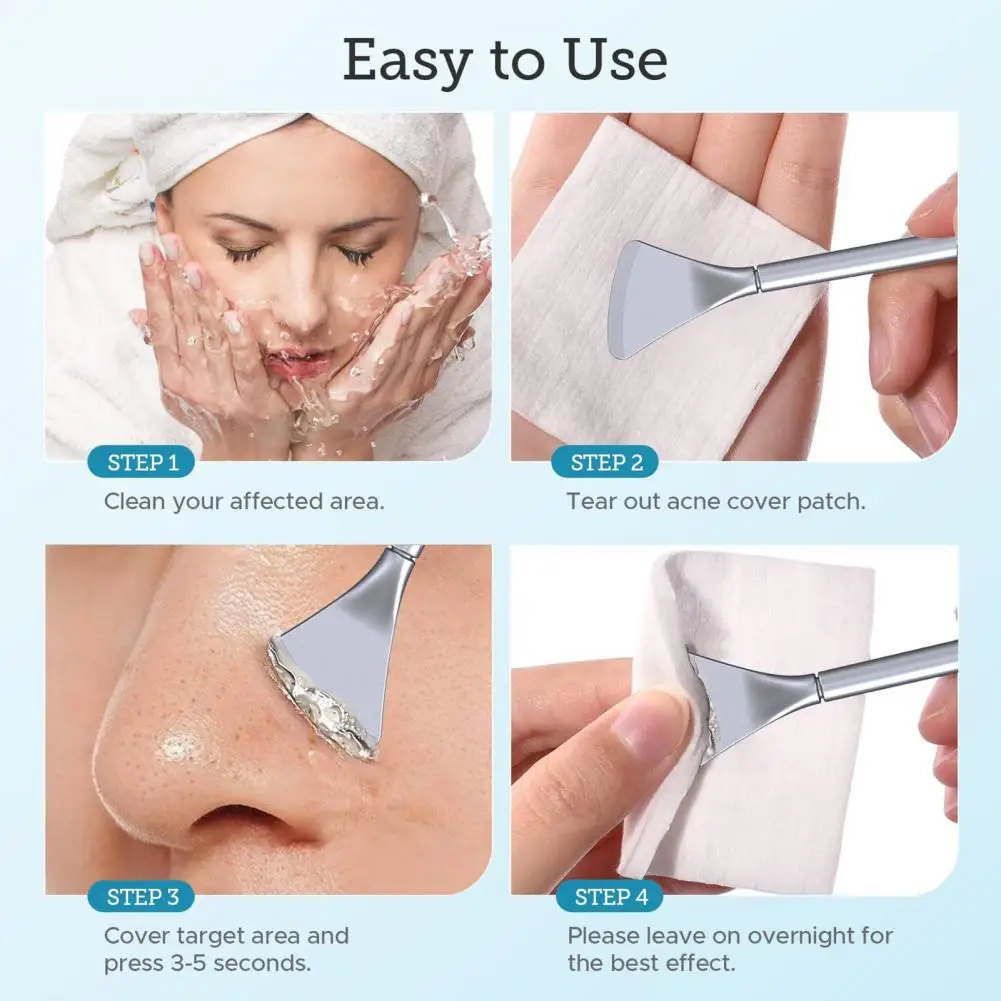 Easy to Use

STEP 1
Clean your affected area.

STEP 2
Tear out acne cover patch.

STEP 3
Cover target area and press 3-5 seconds.

STEP 4
Please leave on overnight for the best effect.