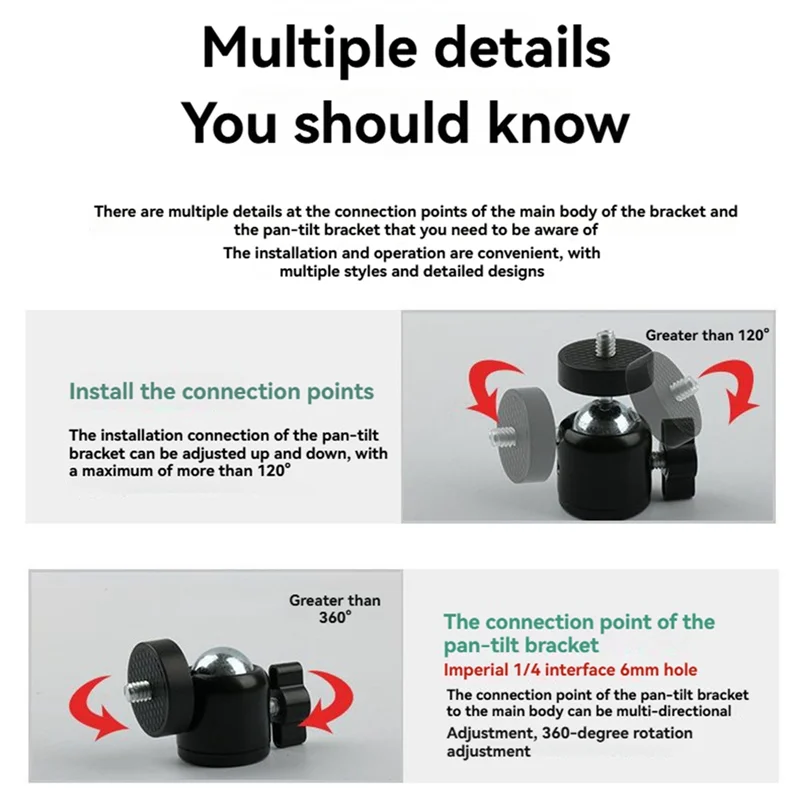 Multiple details
You should know

There are multiple details at the connection points of the main body of the bracket and the pan-tilt bracket that you need to be aware of
The installation and operation are convenient, with multiple styles and detailed designs

Install the connection points

The installation connection of the pan-tilt bracket can be adjusted up and down, with a maximum of more than 120°

Greater than 120°

Greater than 360°

The connection point of the pan-tilt bracket
Imperial 1/4 interface 6mm hole
The connection point of the pan-tilt bracket to the main body can be multi-directional
Adjustment, 360-degree rotation adjustment