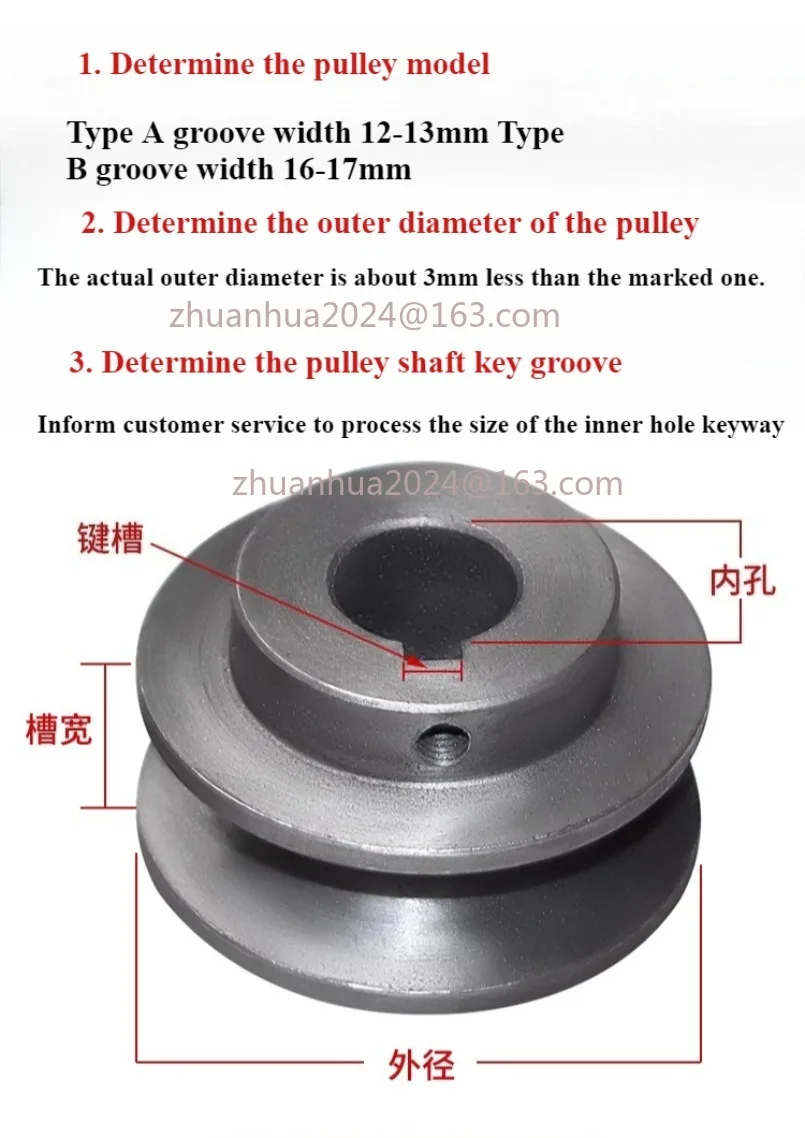 1. Determine the pulley model

Type A groove width 12-13mm Type B groove width 16-17mm

2. Determine the outer diameter of the pulley

The actual outer diameter is about 3mm less than the marked one.

zhuanhua2024@163.com

3. Determine the pulley shaft key groove

Inform customer service to process the size of the inner hole keyway

zhuanhua2024@163.com

键槽

内孔

槽宽

外径