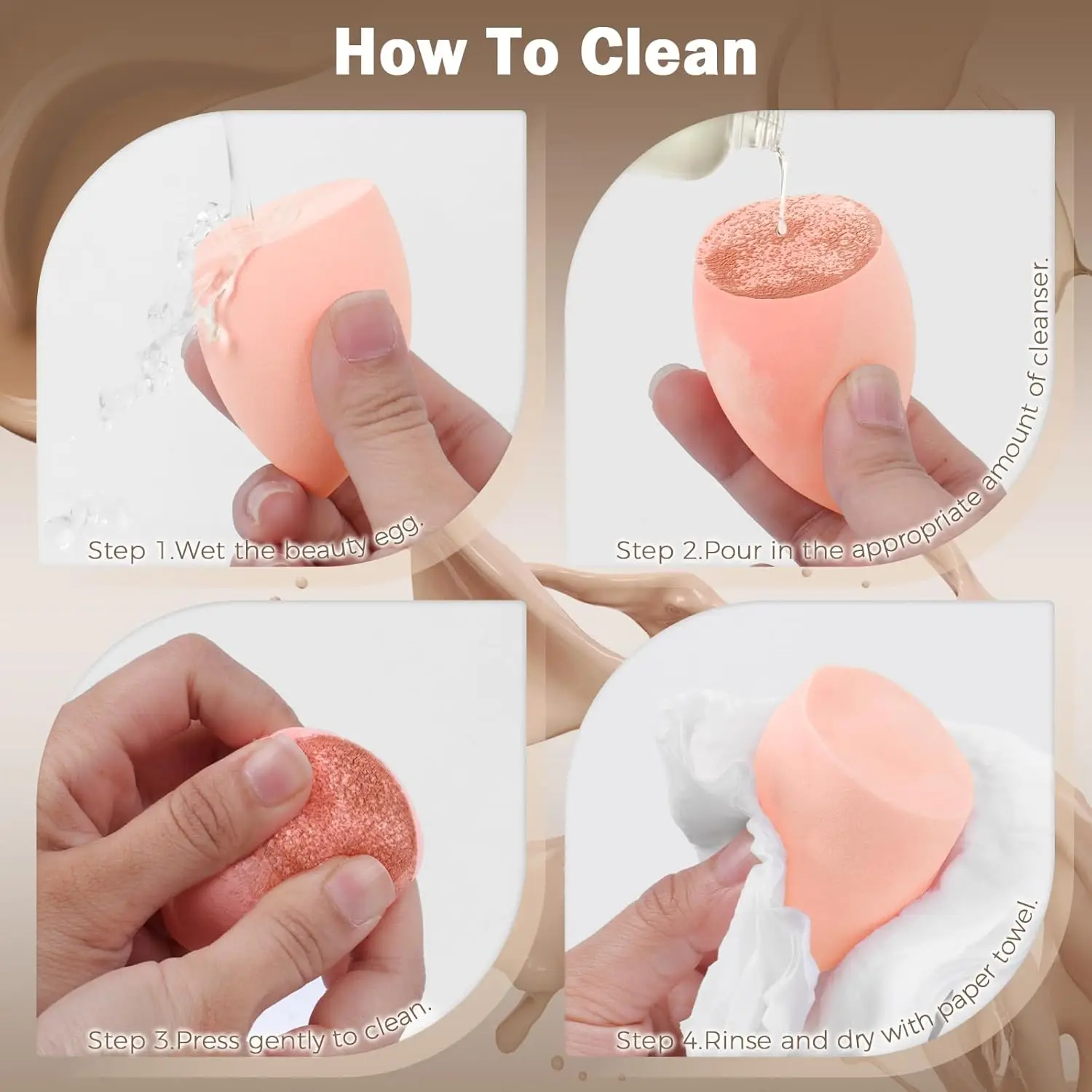 How To Clean

Step 1.Wet the beauty egg.

Step 2.Pour in the appropriate amount of cleanser.

Step 3.Press gently to clean.

Step 4.Rinse and dry with paper towel.