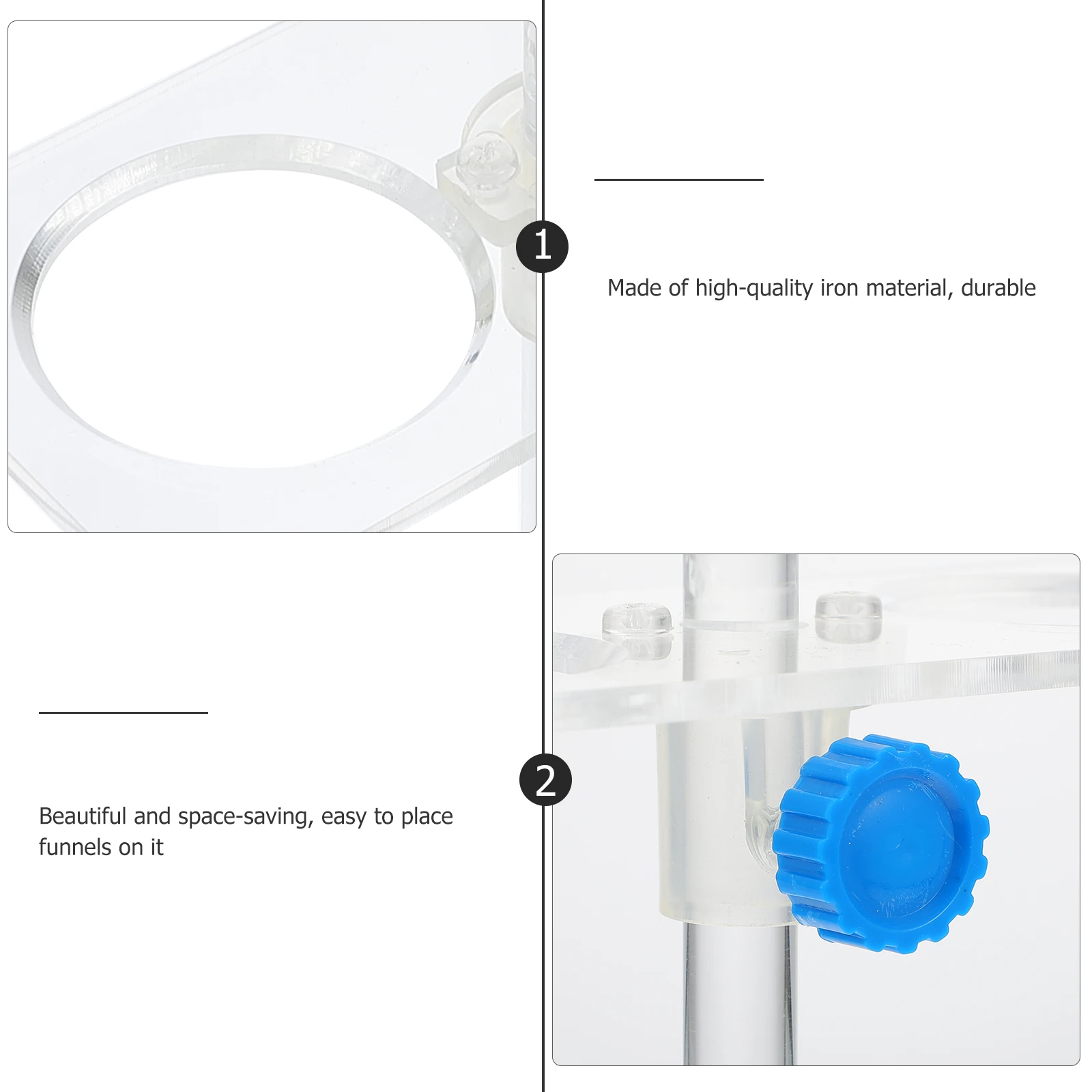 1

Made of high-quality iron material, durable

2

Beautiful and space-saving, easy to place funnels on it