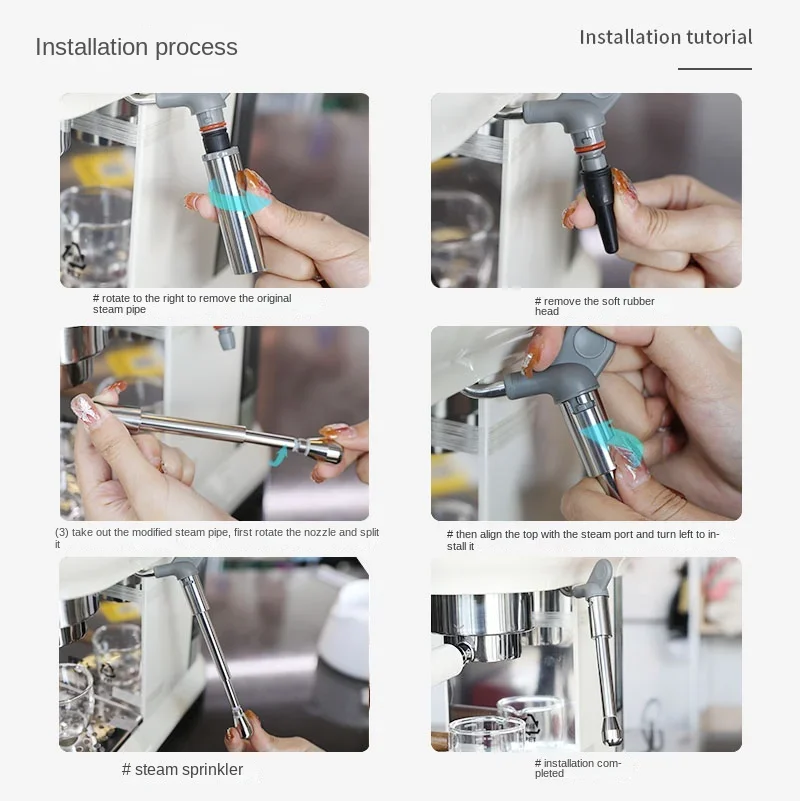 Installation process

Installation tutorial

# rotate to the right to remove the original steam pipe

# remove the soft rubber head

(3) take out the modified steam pipe, first rotate the nozzle and split it

# then align the top with the steam port and turn left to install it

# steam sprinkler

# installation completed