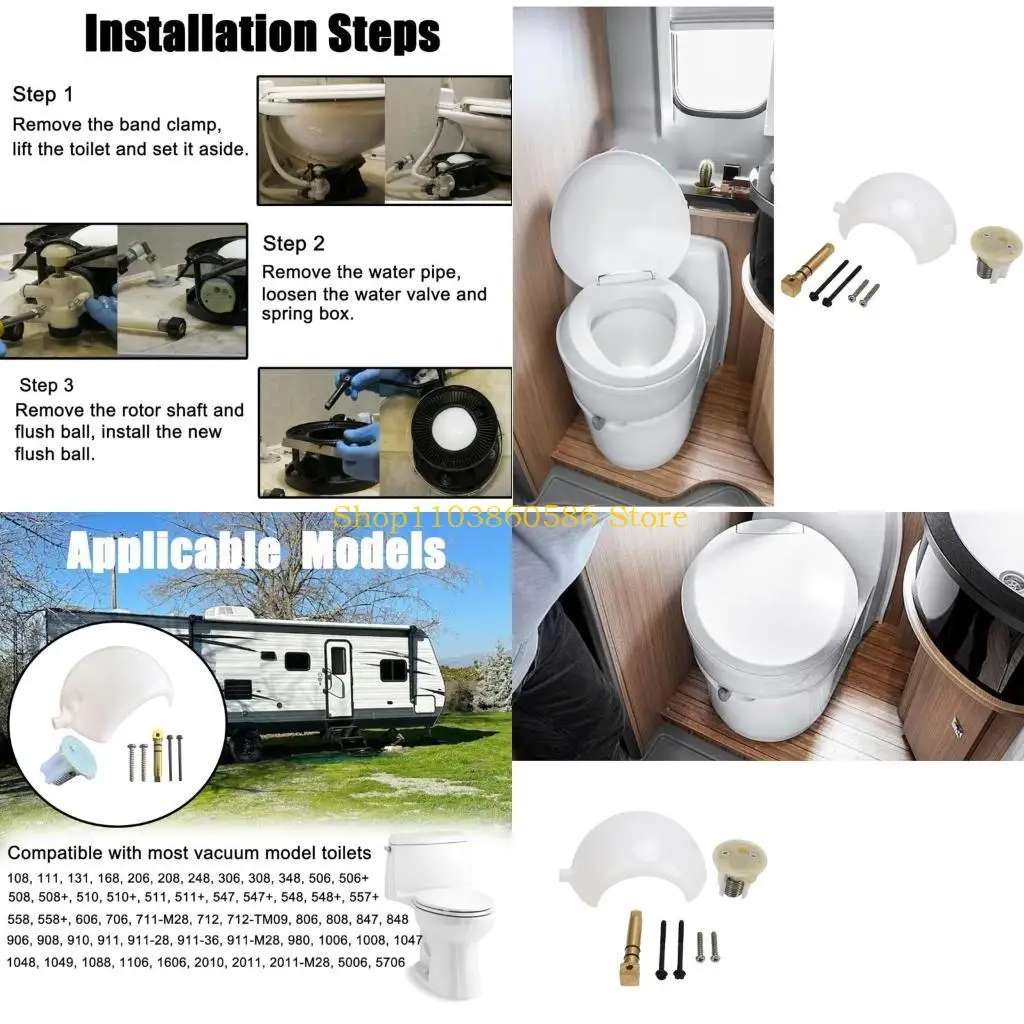 Installation Steps

Step 1
Remove the band clamp, lift the toilet and set it aside.

Step 2
Remove the water pipe, loosen the water valve and spring box.

Step 3
Remove the rotor shaft and flush ball, install the new flush ball.

Shop1103860586 Store

Applicable Models

Compatible with most vacuum model toilets
108, 111, 131, 168, 206, 208, 248, 306, 308, 348, 506, 506+ 508, 508+, 510, 510+, 511, 511+, 547, 547+, 548, 548+, 557+ 558, 558+, 606, 706, 711-M28, 712, 712-TM09, 806, 808, 847, 848 906, 908, 910, 911, 911-28, 911-36, 911-M28, 980, 1006, 1008, 1047 1048, 1049, 1088, 1106, 1606, 2010, 2011, 2011-M28, 5006, 5706