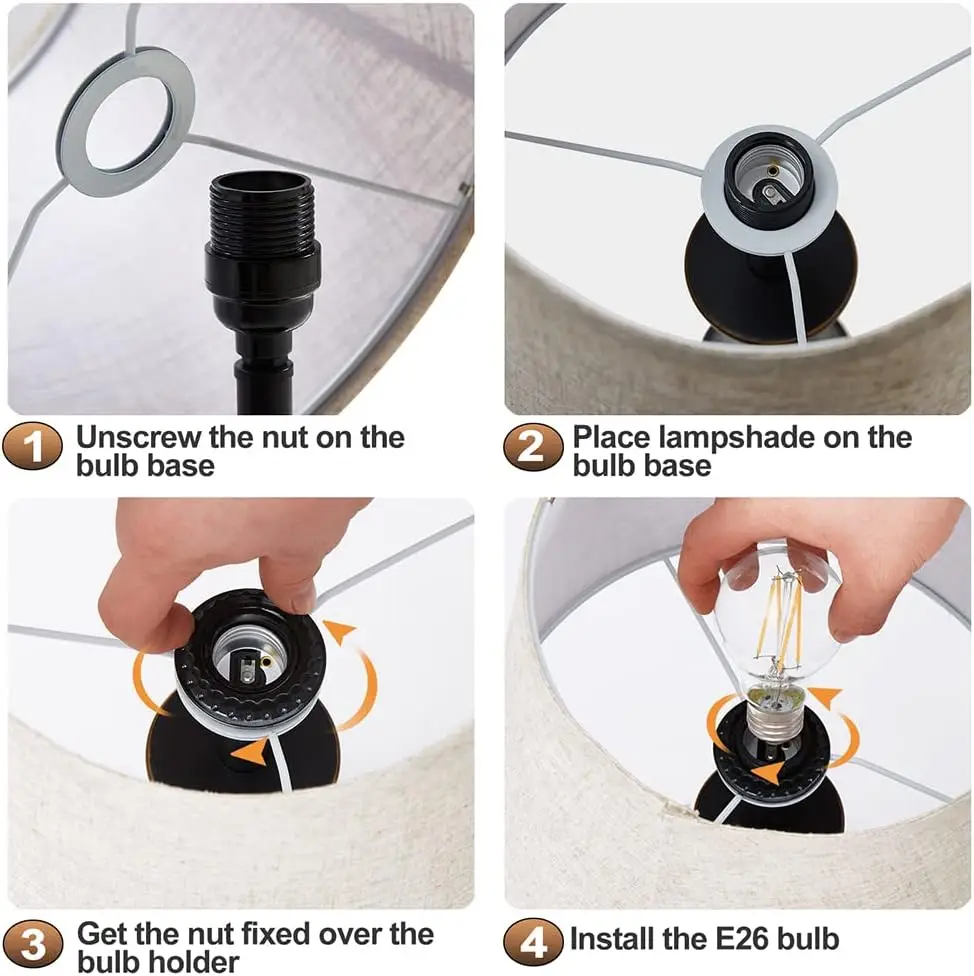 1 Unscrew the nut on the bulb base

2 Place lampshade on the bulb base

3 Get the nut fixed over the bulb holder

4 Install the E26 bulb