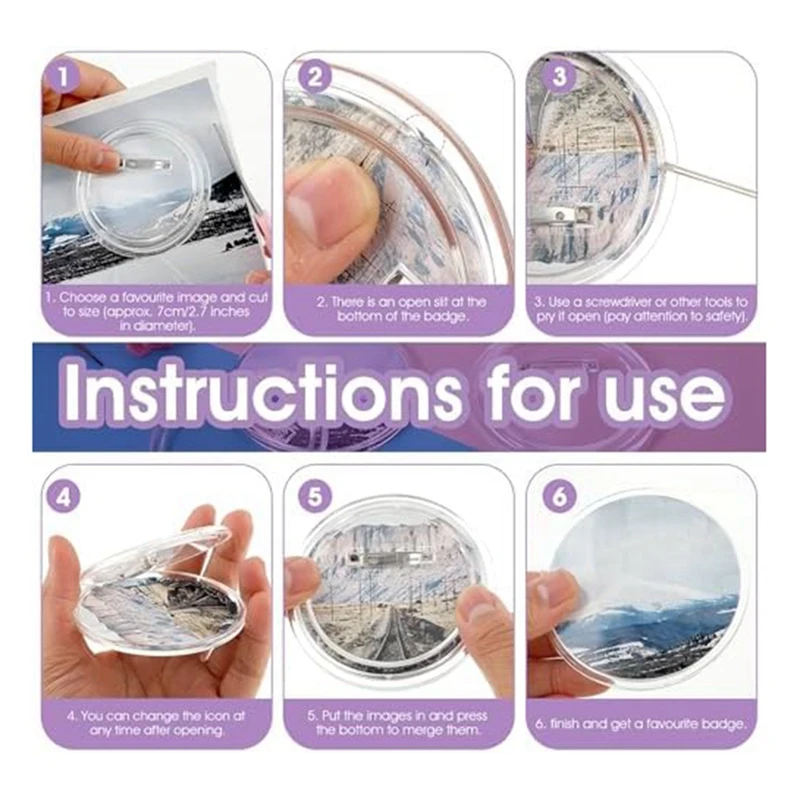 1

1. Choose a favourite image and cut to size (approx. 7cm/2.7 inches in diameter).

2

2. There is an open slit at the bottom of the badge.

3

3. Use a screwdriver or other tools to pry it open (pay attention to safety).

Instructions for use

4

4. You can change the icon at any time after opening.

5

5. Put the images in and press the bottom to merge them.

6

6. finish and get a favourite badge.