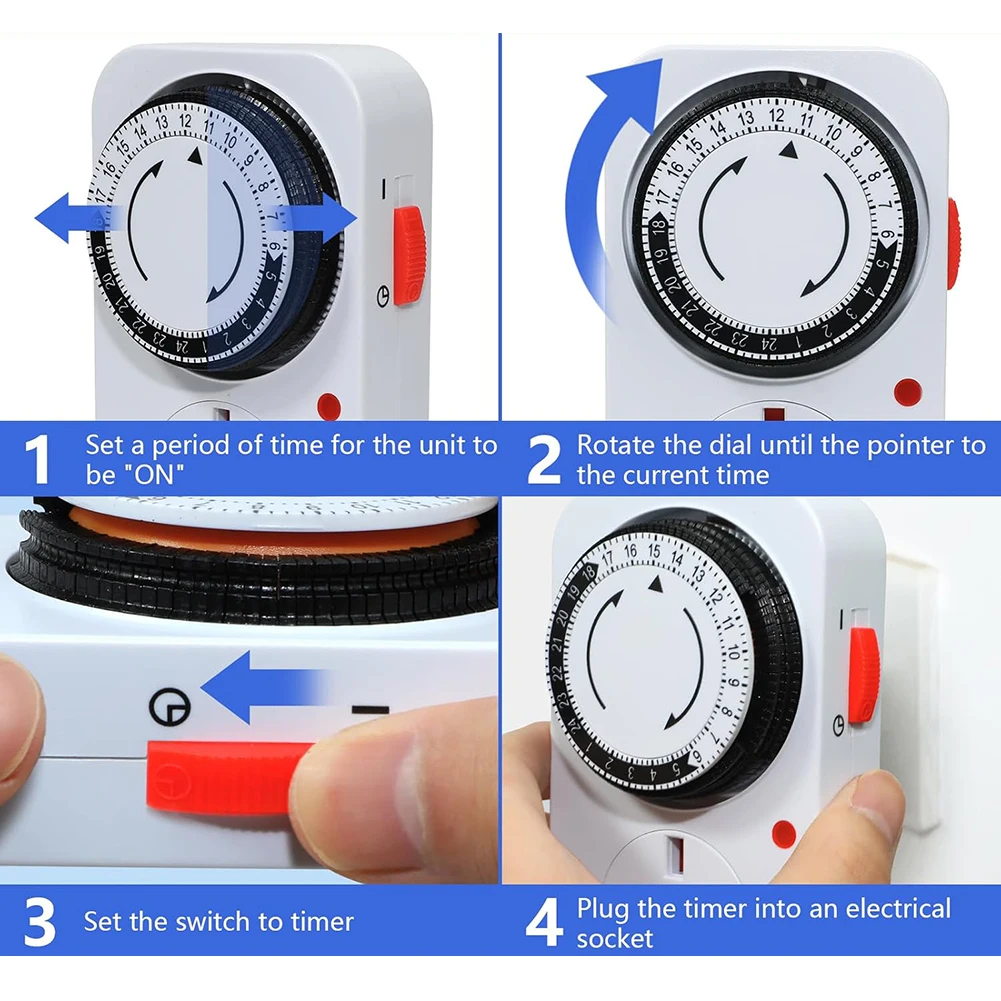 1 Set a period of time for the unit to be "ON"

2 Rotate the dial until the pointer to the current time

3 Set the switch to timer

4 Plug the timer into an electrical socket