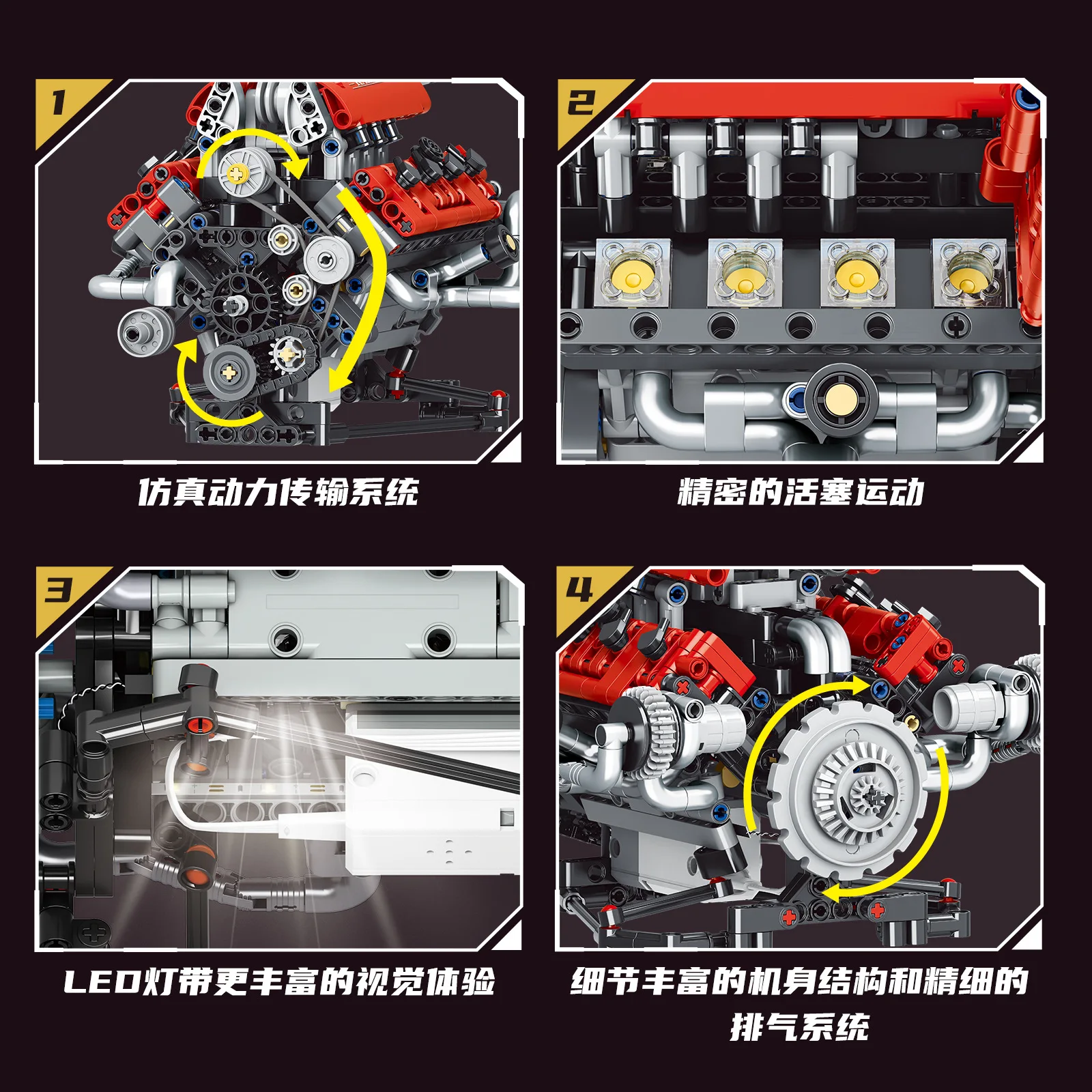 1

仿真动力传输系统

2

精密的活塞运动

3

LED灯带更丰富的视觉体验

4

细节丰富的机身结构和精细的排气系统