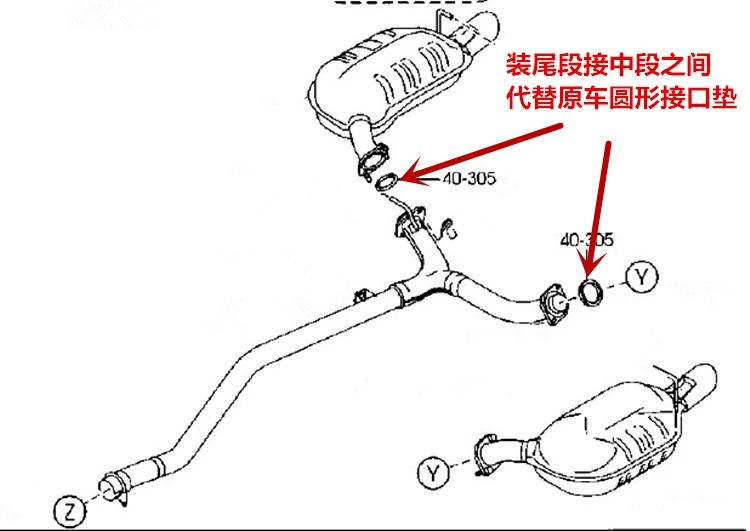 装尾段接中段之间
代替原车圆形接口垫

40-305

40-305

Y

Y

Z