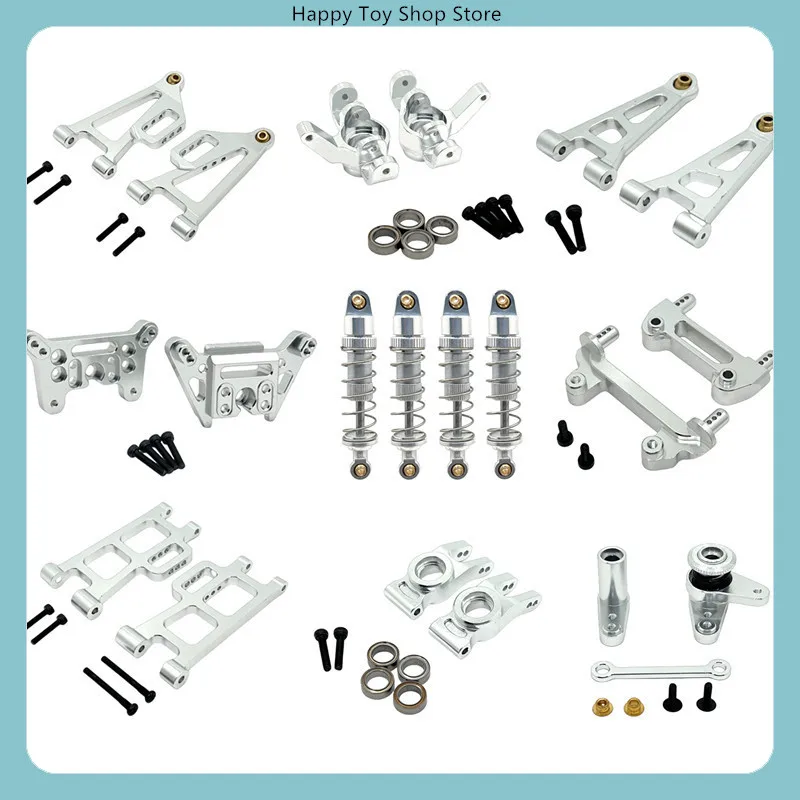 Happy Toy Shop Store