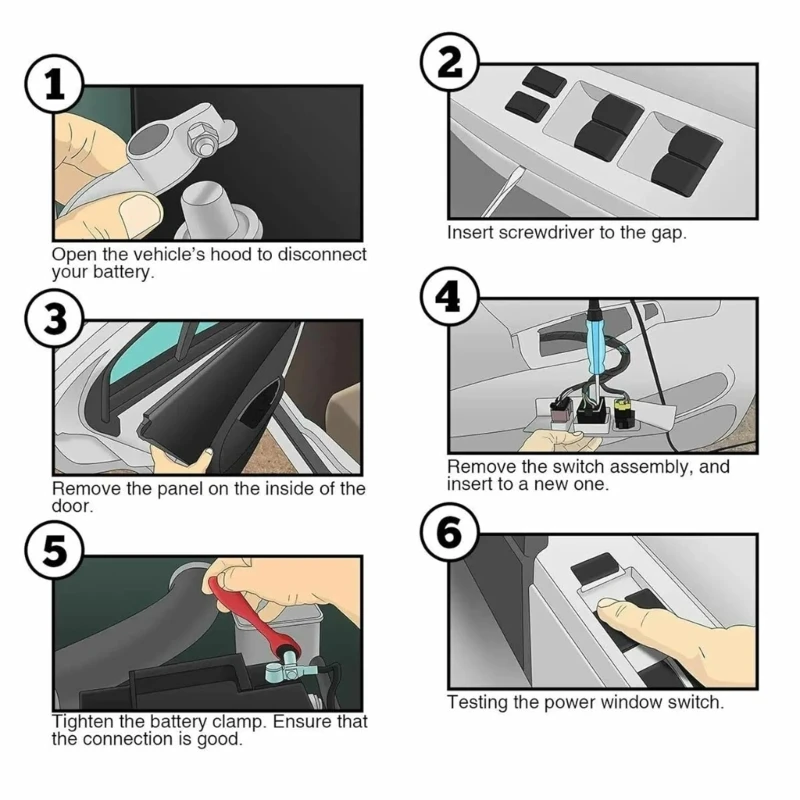 1

Open the vehicle's hood to disconnect your battery.

2

Insert screwdriver to the gap.

3

Remove the panel on the inside of the door.

4

Remove the switch assembly, and insert to a new one.

5

Tighten the battery clamp. Ensure that the connection is good.

6

Testing the power window switch.