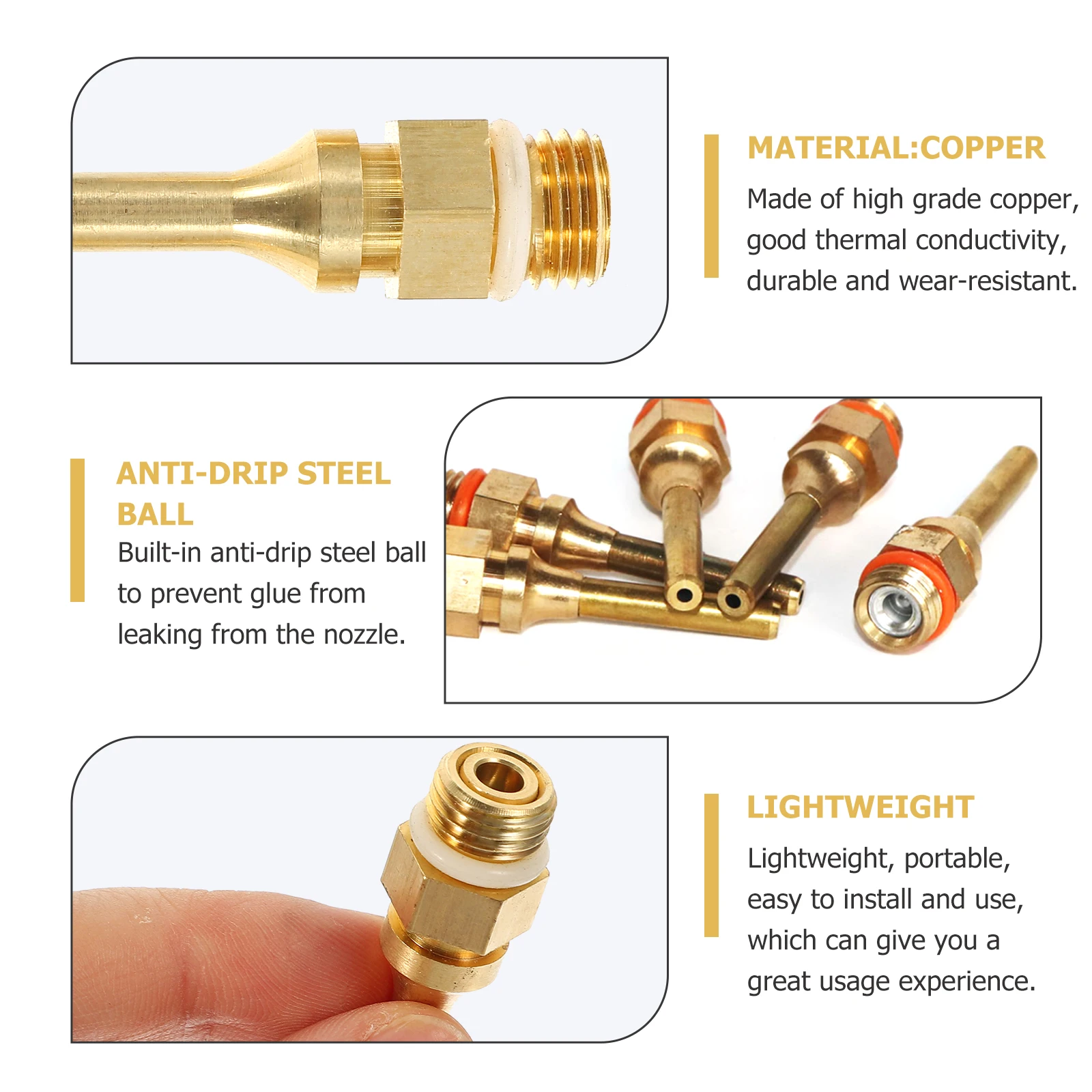 MATERIAL:COPPER

Made of high grade copper, good thermal conductivity, durable and wear-resistant.

ANTI-DRIP STEEL BALL

Built-in anti-drip steel ball to prevent glue from leaking from the nozzle.

LIGHTWEIGHT

Lightweight, portable, easy to install and use, which can give you a great usage experience.