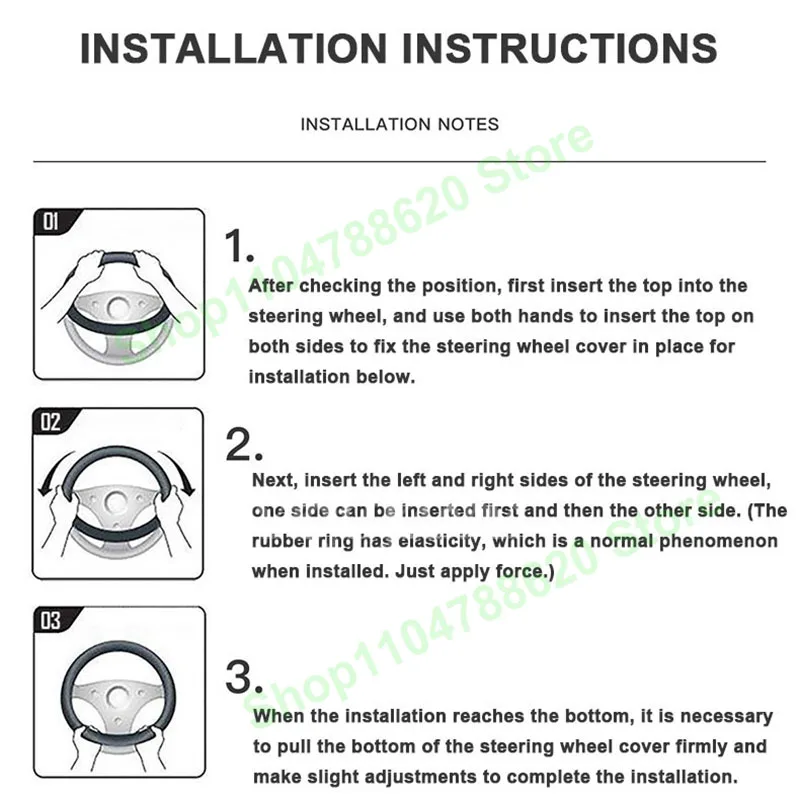 INSTALLATION INSTRUCTIONS

INSTALLATION NOTES

Shop1104788620 Store

01

1.

After checking the position, first insert the top into the steering wheel, and use both hands to insert the top on both sides to fix the steering wheel cover in place for installation below.

02

2.

Next, insert the left and right sides of the steering wheel, one side can be inserted first and then the other side. (The rubber ring has elasticity, which is a normal phenomenon when installed. Just apply force.)

Shop1104788620 Store

03

3.

When the installation reaches the bottom, it is necessary to pull the bottom of the steering wheel cover firmly and make slight adjustments to complete the installation.