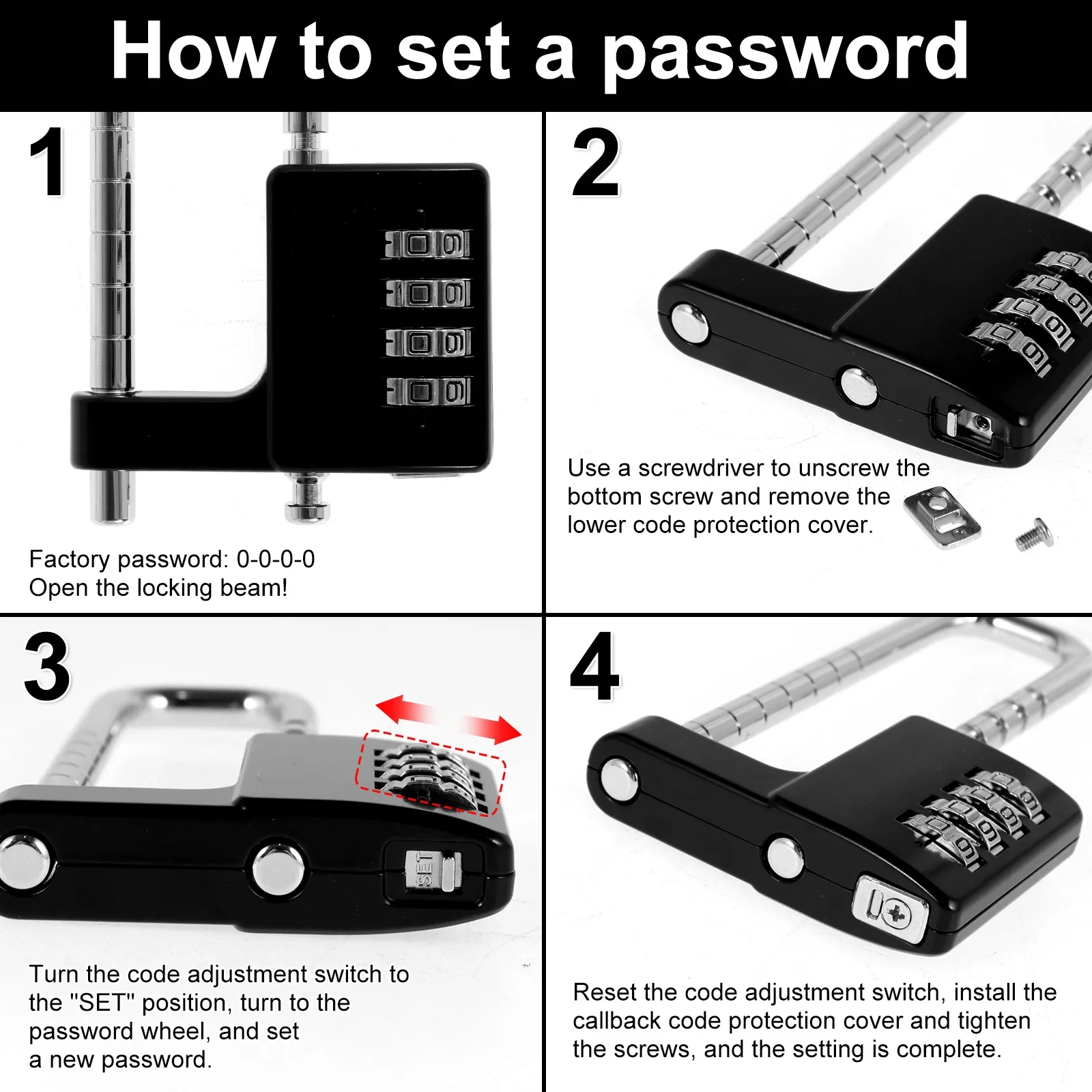 How to set a password

1

Factory password: 0-0-0-0
Open the locking beam!

2

Use a screwdriver to unscrew the bottom screw and remove the lower code protection cover.

3

SET

Turn the code adjustment switch to the "SET" position, turn to the password wheel, and set a new password.

4

Reset the code adjustment switch, install the callback code protection cover and tighten the screws, and the setting is complete.