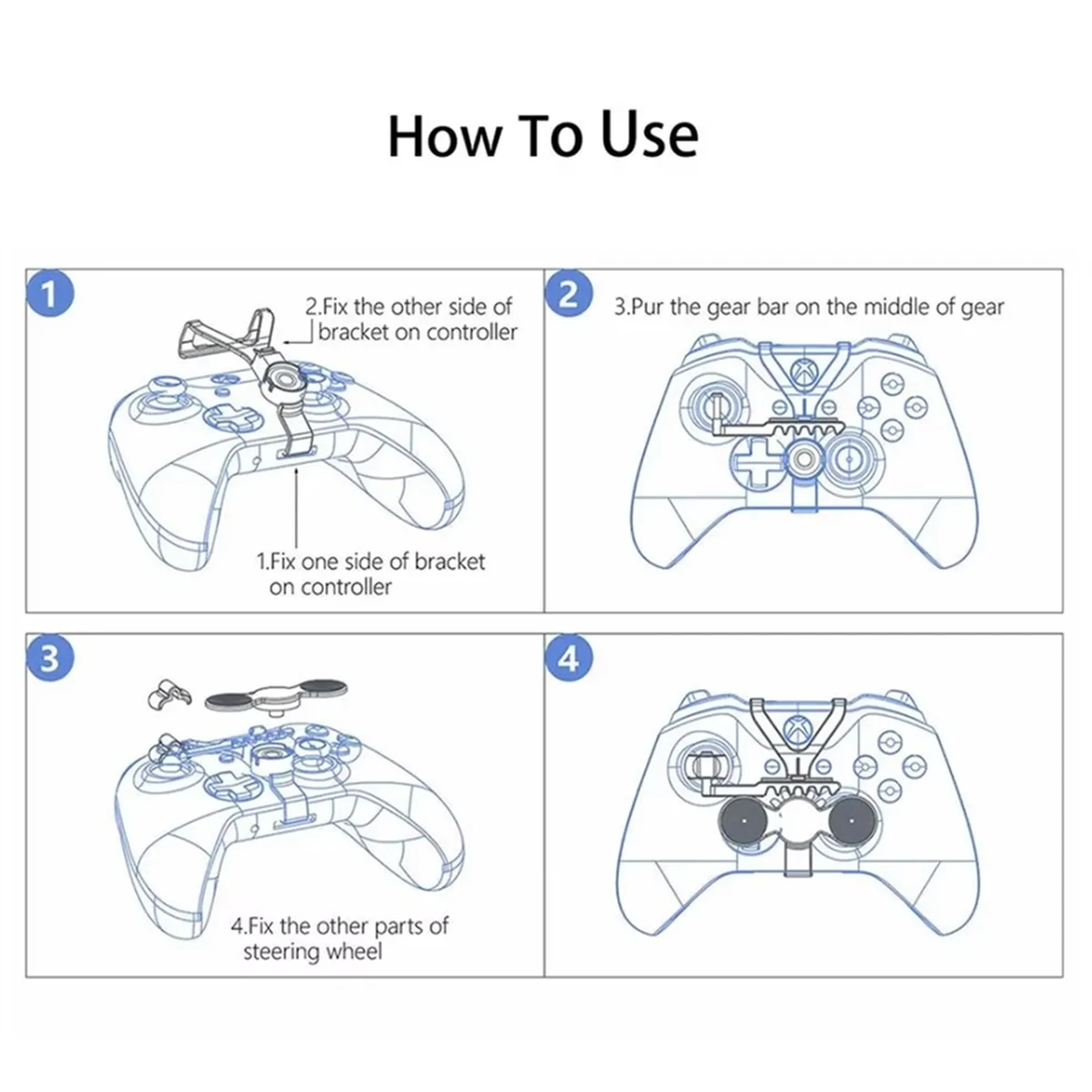 How To Use

1

2.Fix the other side of bracket on controller

1.Fix one side of bracket on controller

2

3.Pur the gear bar on the middle of gear

3

4.Fix the other parts of steering wheel

4