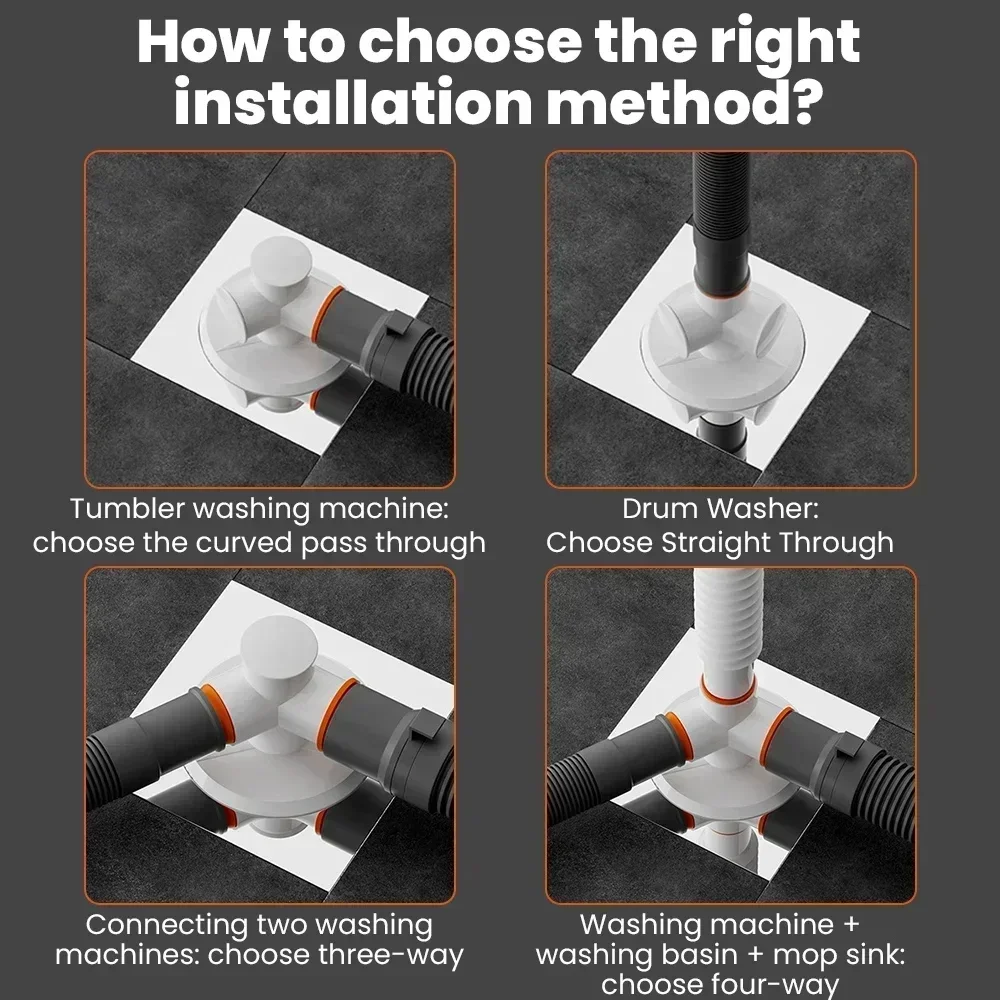 How to choose the right installation method?

Tumbler washing machine: choose the curved pass through

Drum Washer: Choose Straight Through

Connecting two washing machines: choose three-way

Washing machine + washing basin + mop sink: choose four-way