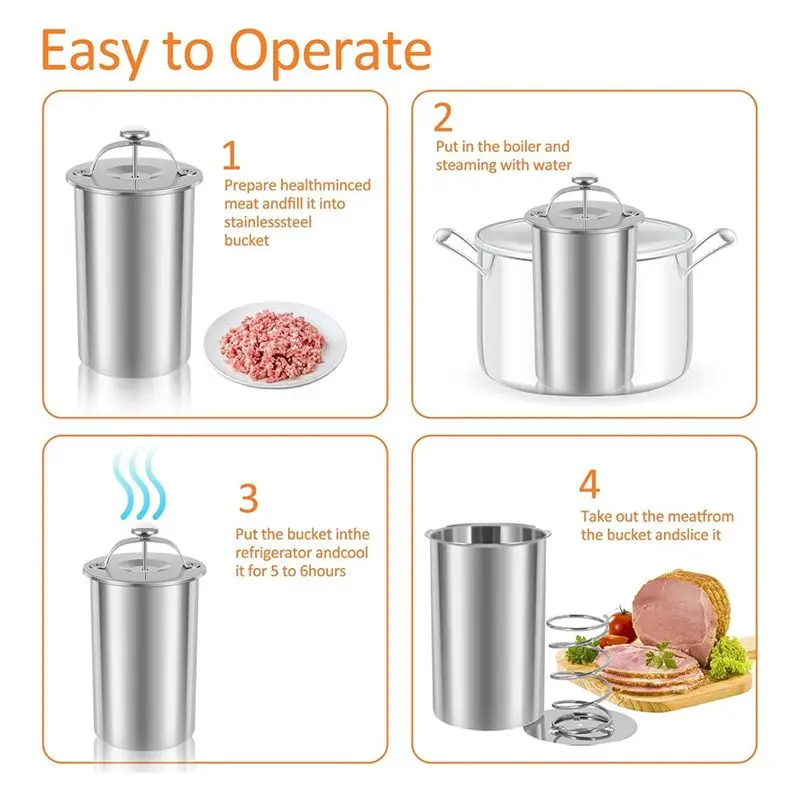 Easy to Operate

1

Prepare healthminced meat andfill it into stainlesssteel bucket

2

Put in the boiler and steaming with water

3

Put the bucket inthe refrigerator andcool it for 5 to 6hours

4

Take out the meatfrom the bucket andslice it