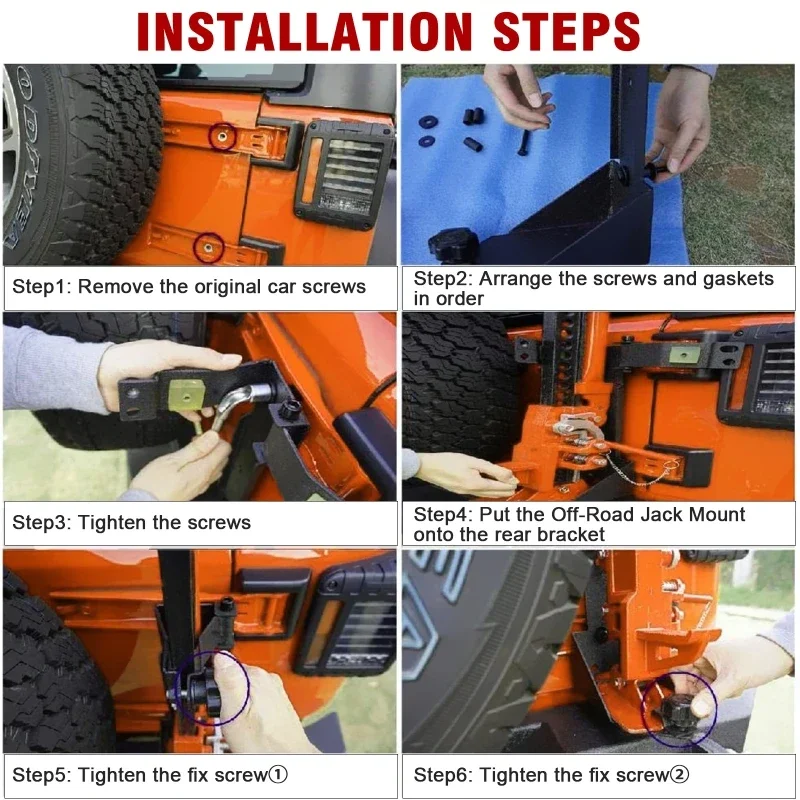 INSTALLATION STEPS

Step1: Remove the original car screws

Step2: Arrange the screws and gaskets in order

Step3: Tighten the screws

Step4: Put the Off-Road Jack Mount onto the rear bracket

Step5: Tighten the fix screw①

Step6: Tighten the fix screw②