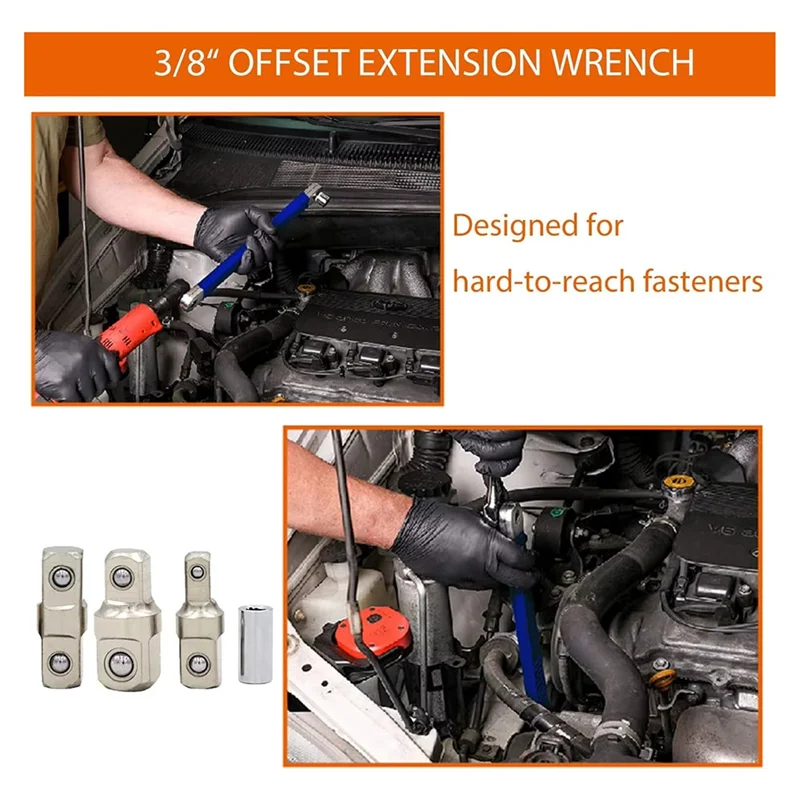 3/8“ OFFSET EXTENSION WRENCH

Designed for
hard-to-reach fasteners