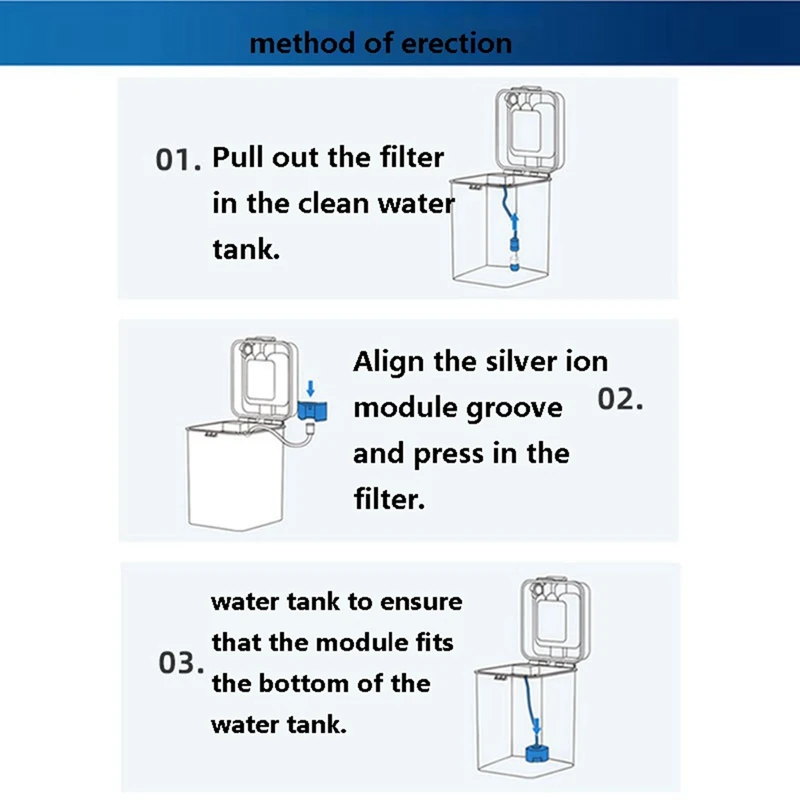 method of erection

01. Pull out the filter in the clean water tank.

Align the silver ion module groove and press in the filter.

02.

03.

water tank to ensure that the module fits the bottom of the water tank.