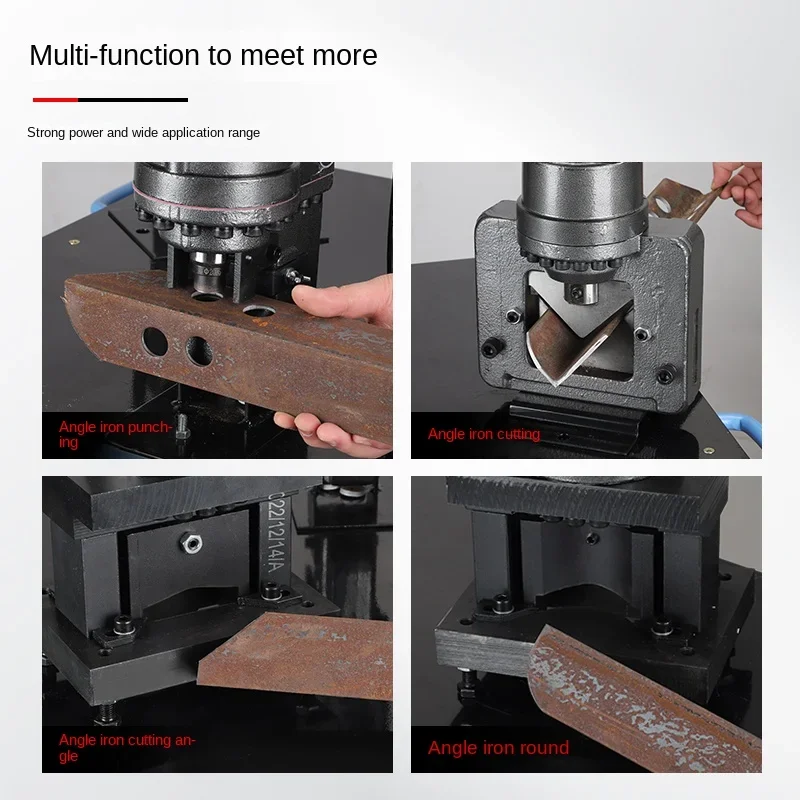 Multi-function to meet more

Strong power and wide application range

Angle iron punching

Angle iron cutting

C22I12I14A

Angle iron cutting angle

Angle iron round