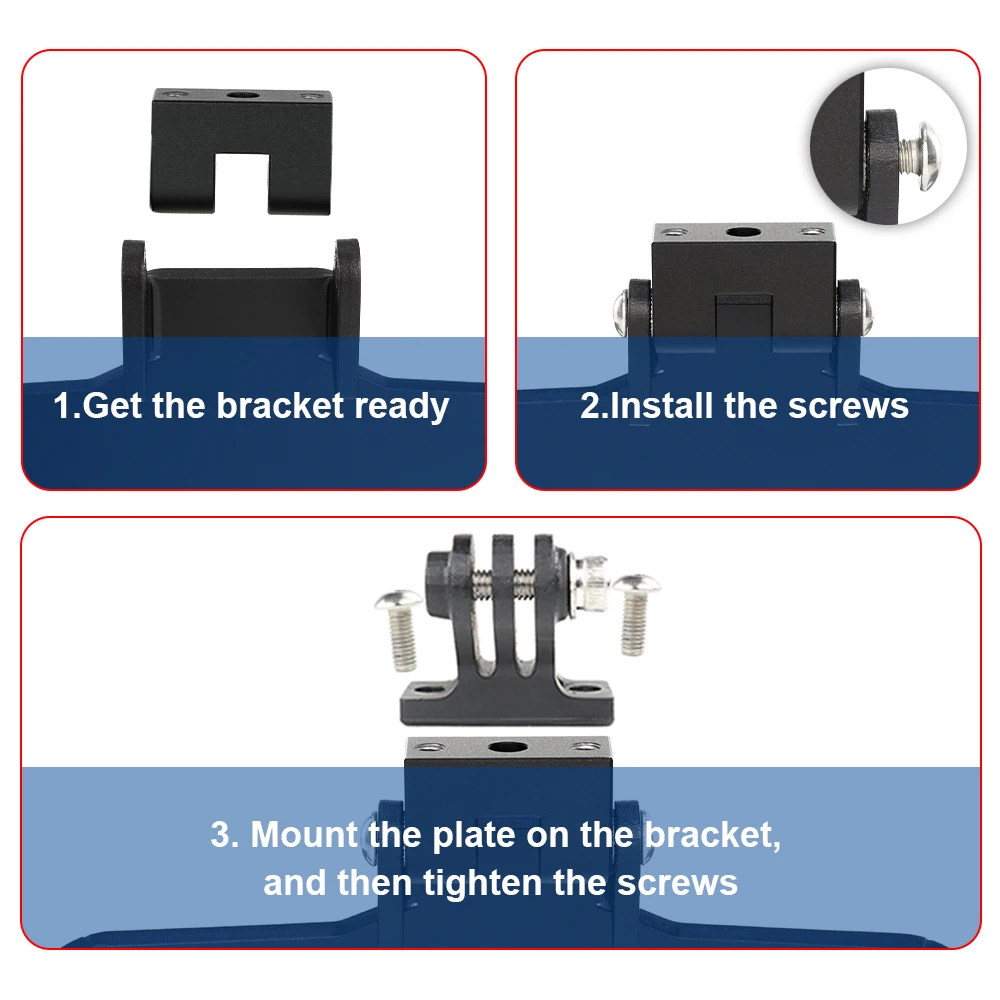 1.Get the bracket ready

2.Install the screws

3. Mount the plate on the bracket, and then tighten the screws