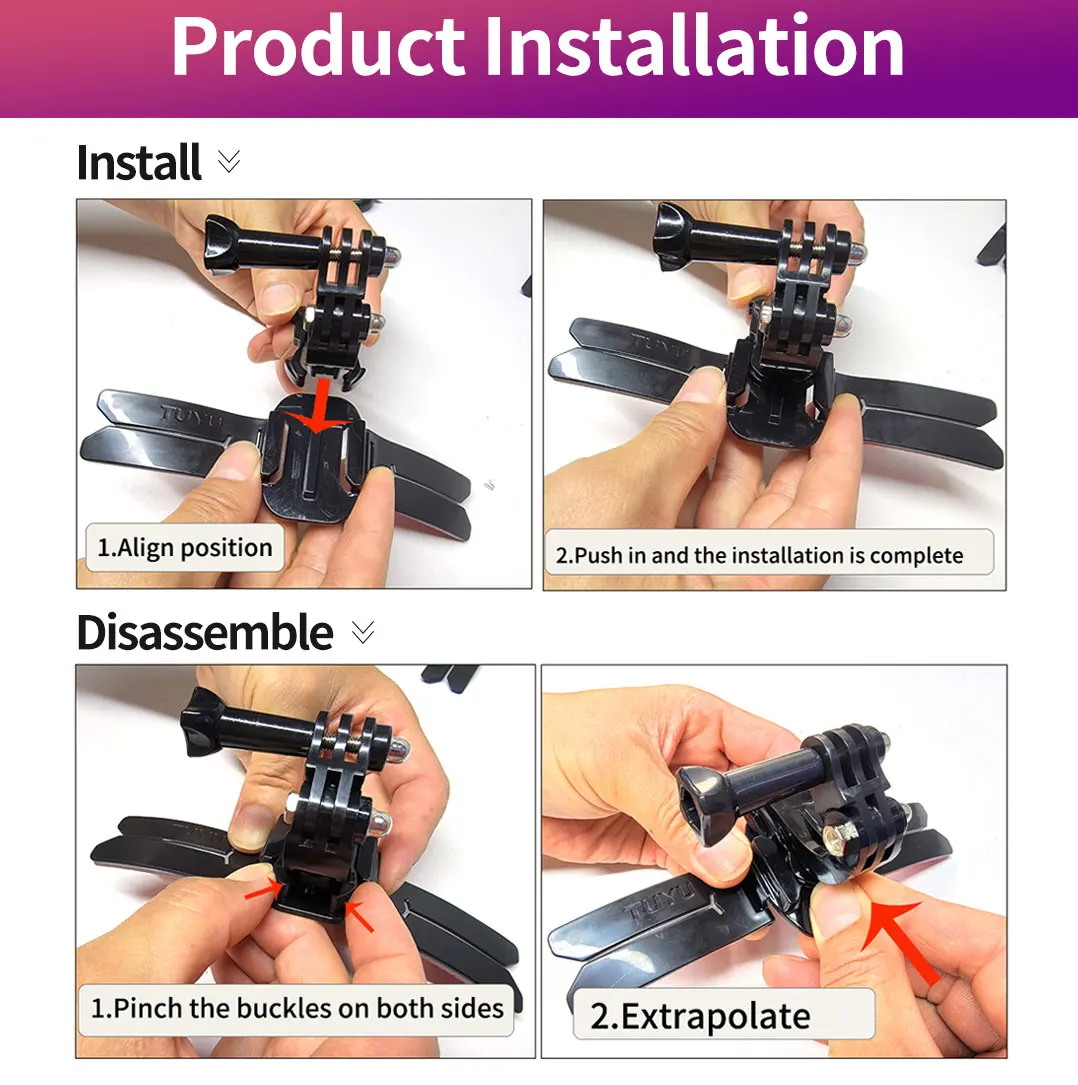 Product Installation

Install

TUYU

1.Align position

TUYU

2.Push in and the installation is complete

Disassemble

1.Pinch the buckles on both sides

TUYU

2.Extrapolate